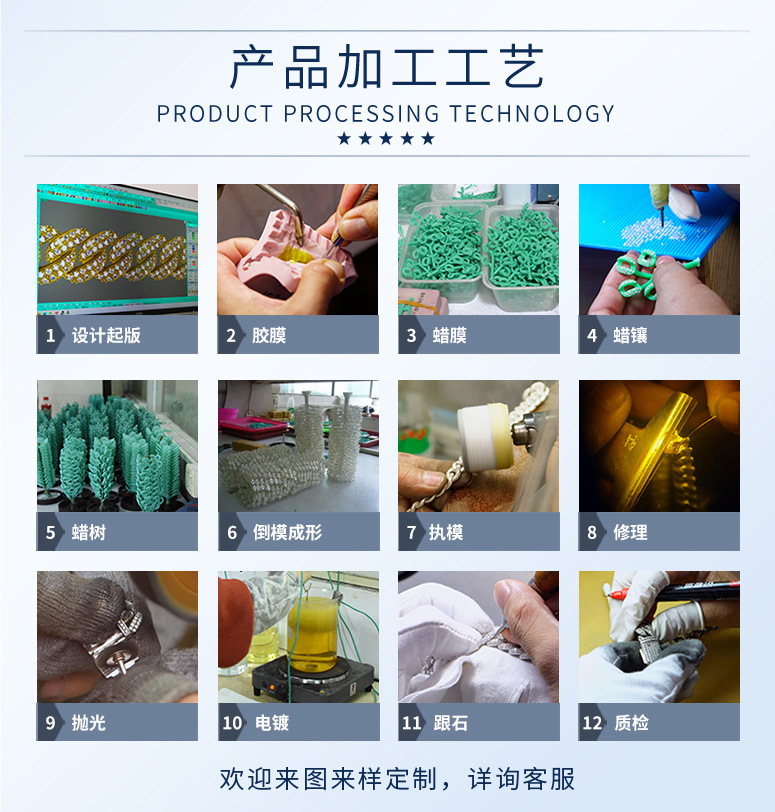 产品加工工艺
PRODUCT PROCESSING TECHNOLOGY
★★★★★

1 设计起版

2 胶膜

3 蜡膜

4 蜡镶

5 蜡树

6 倒模成形

7 执模

8 修理

9 抛光

10 电镀

11 跟石

12 质检

欢迎来图来样定制，详询客服