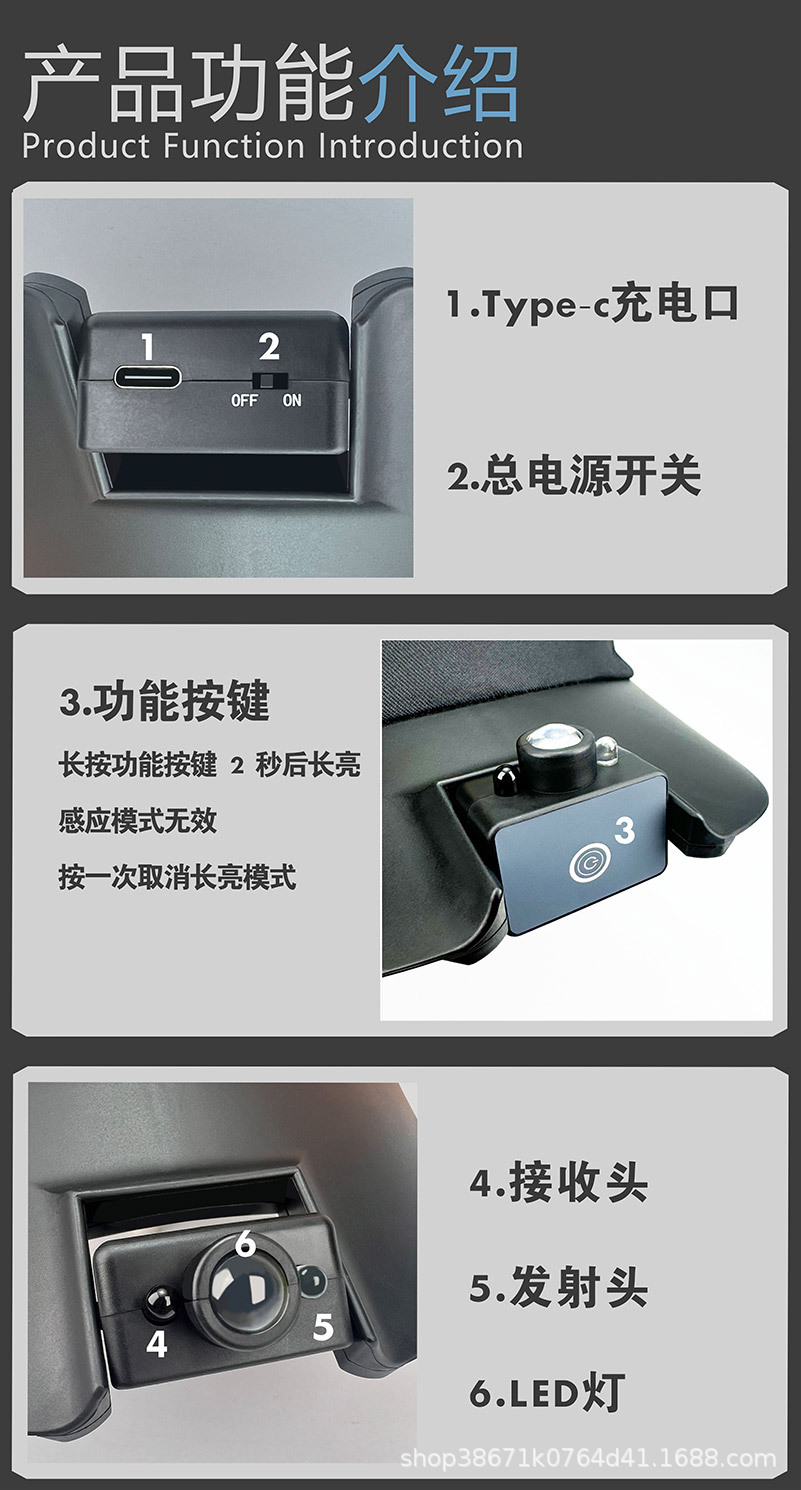 产品功能介绍
Product Function Introduction

1
2
OFF ON

1.Type-c充电口

2.总电源开关

3.功能按键

长按功能按键 2 秒后长亮

感应模式无效

按一次取消长亮模式

3

6
4
5

4.接收头

5.发射头

6.LED灯

shop38671k0764d41.1688.com