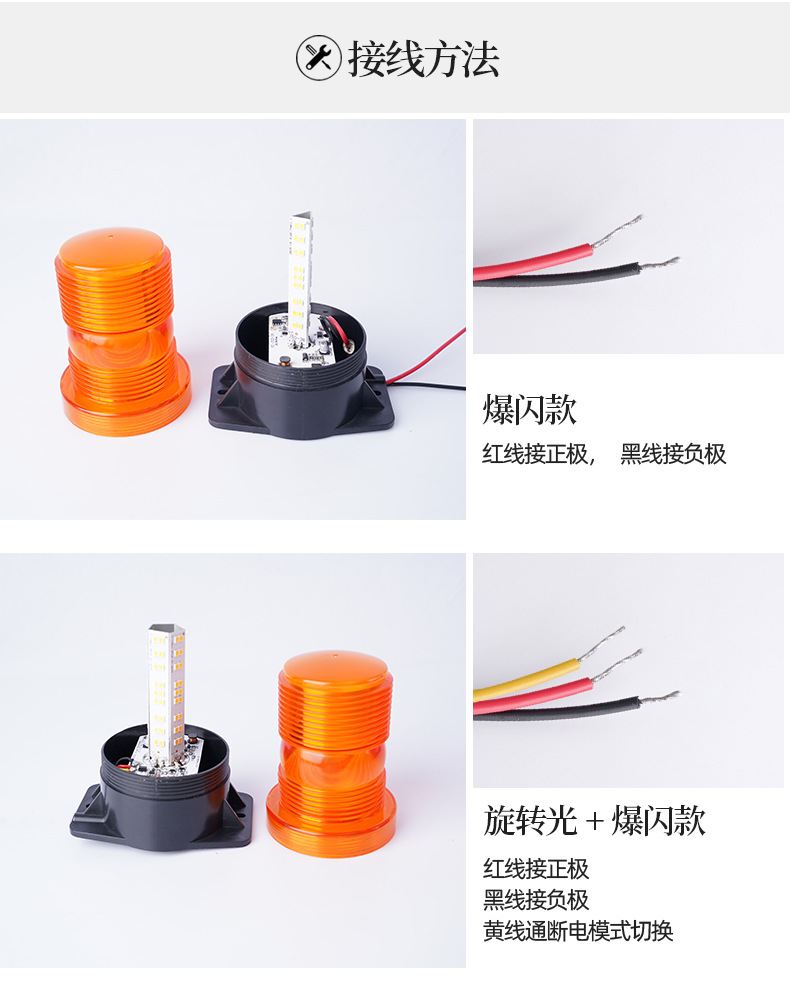 接线方法

爆闪款

红线接正极， 黑线接负极

旋转光 + 爆闪款

红线接正极
黑线接负极
黄线通断电模式切换