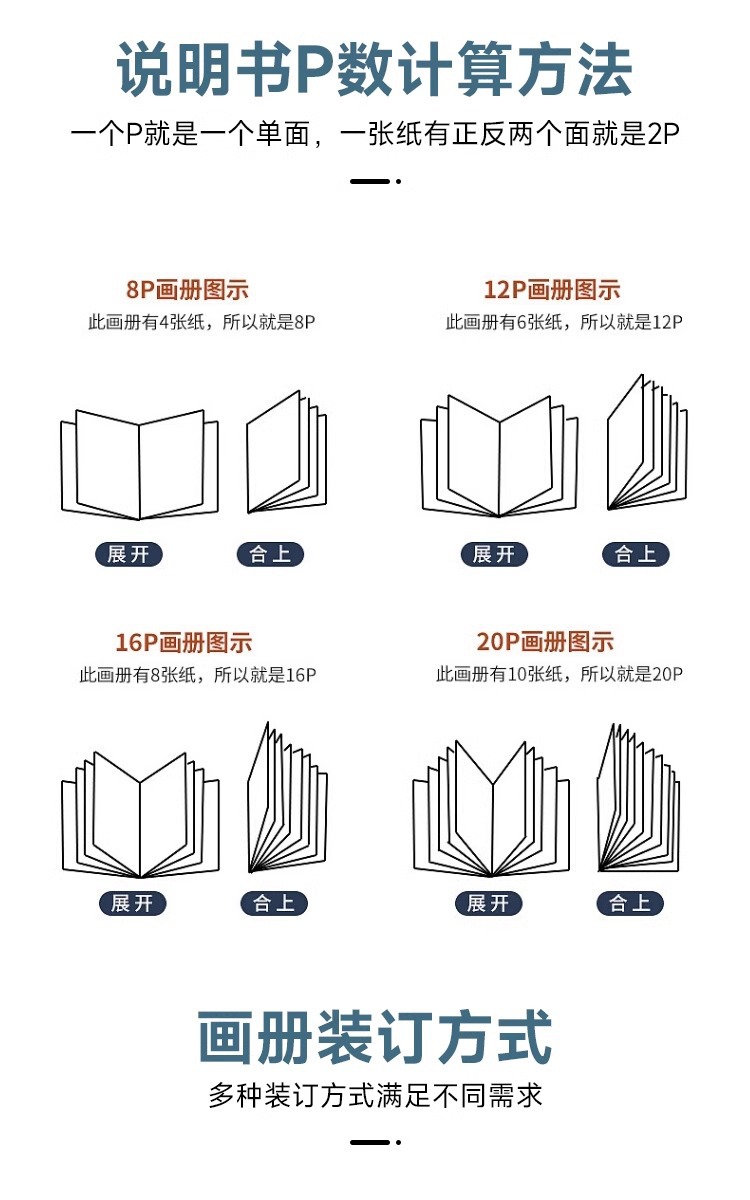 说明书P数计算方法

一个P就是一个单面，一张纸有正反两个面就是2P

8P画册图示

此画册有4张纸，所以就是8P

展开

合上

12P画册图示

此画册有6张纸，所以就是12P

展开

合上

16P画册图示

此画册有8张纸，所以就是16P

展开

合上

20P画册图示

此画册有10张纸，所以就是20P

展开

合上

画册装订方式

多种装订方式满足不同需求