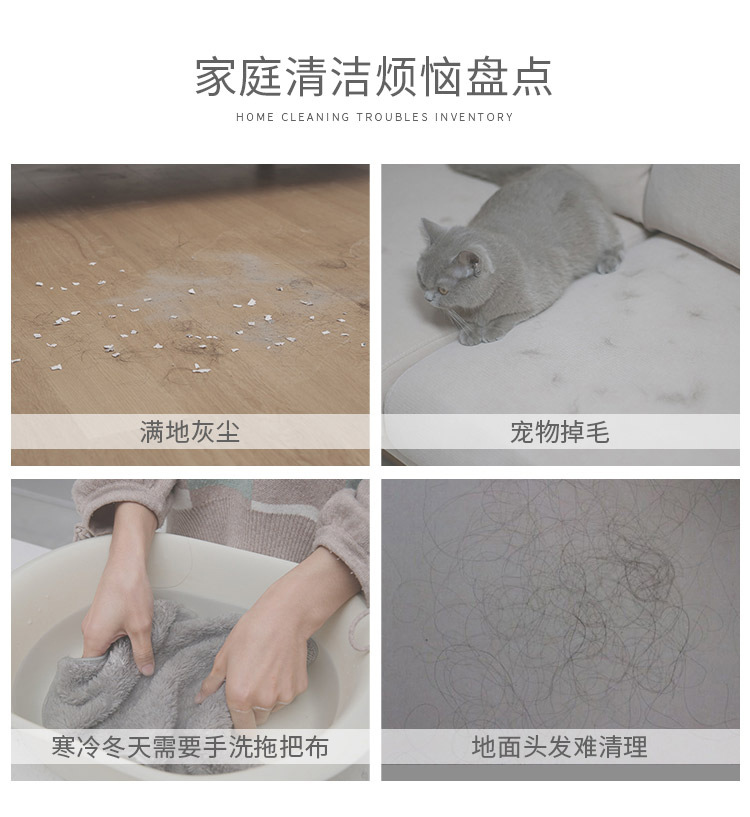 家庭清洁烦恼盘点

HOME CLEANING TROUBLES INVENTORY

满地灰尘

宠物掉毛

寒冷冬天需要手洗拖把布

地面头发难清理