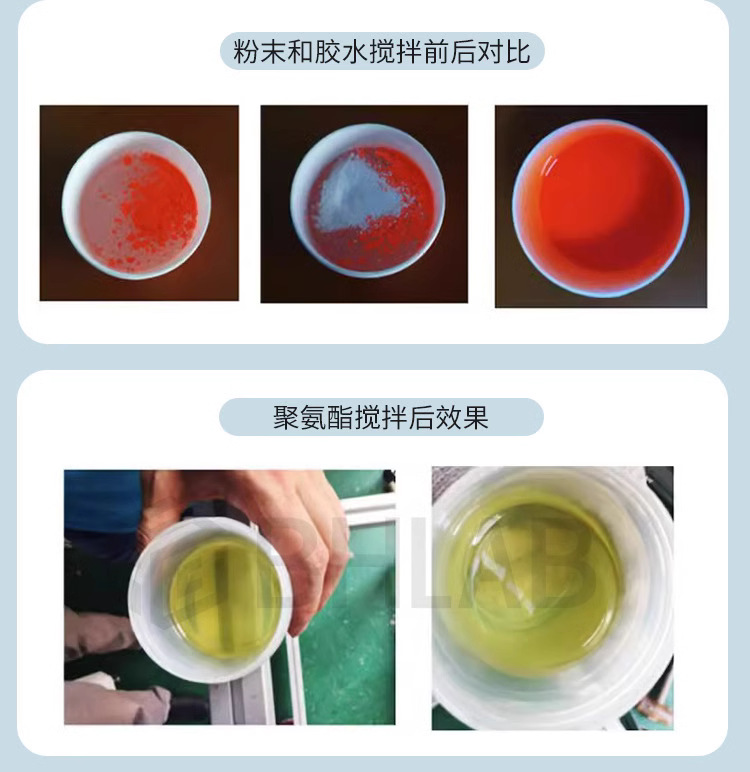 粉末和胶水搅拌前后对比

聚氨酯搅拌后效果

BHLAB