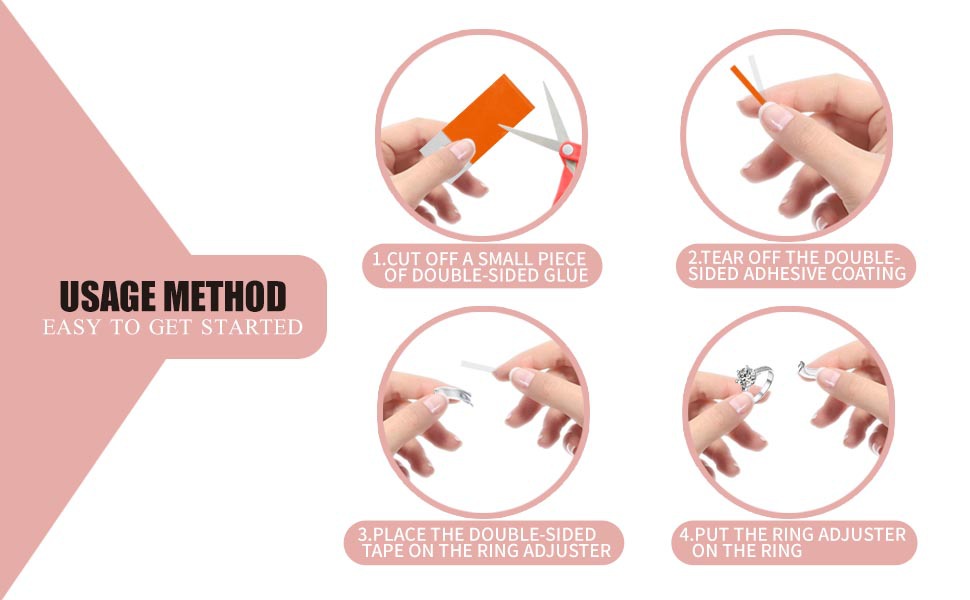 USAGE METHOD
EASY TO GET STARTED

1.CUT OFF A SMALL PIECE OF DOUBLE-SIDED GLUE

2.TEAR OFF THE DOUBLE-SIDED ADHESIVE COATING

3.PLACE THE DOUBLE-SIDED TAPE ON THE RING ADJUSTER

4.PUT THE RING ADJUSTER ON THE RING