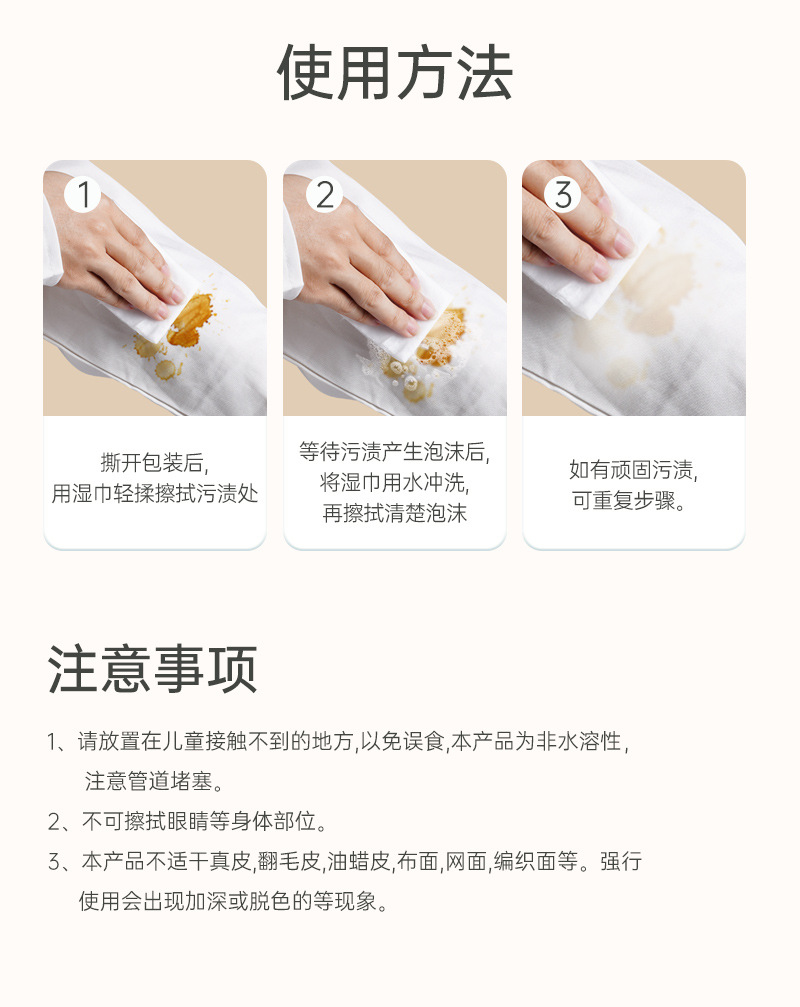 使用方法

1

撕开包装后,
用湿巾轻揉擦拭污渍处

2

等待污渍产生泡沫后,
将湿巾用水冲洗,
再擦拭清楚泡沫

3

如有顽固污渍,
可重复步骤。

注意事项

1、请放置在儿童接触不到的地方,以免误食,本产品为非水溶性,注意管道堵塞。

2、不可擦拭眼睛等身体部位。

3、本产品不适干真皮,翻毛皮,油蜡皮,布面,网面,编织面等。强行使用会出现加深或脱色的等现象。