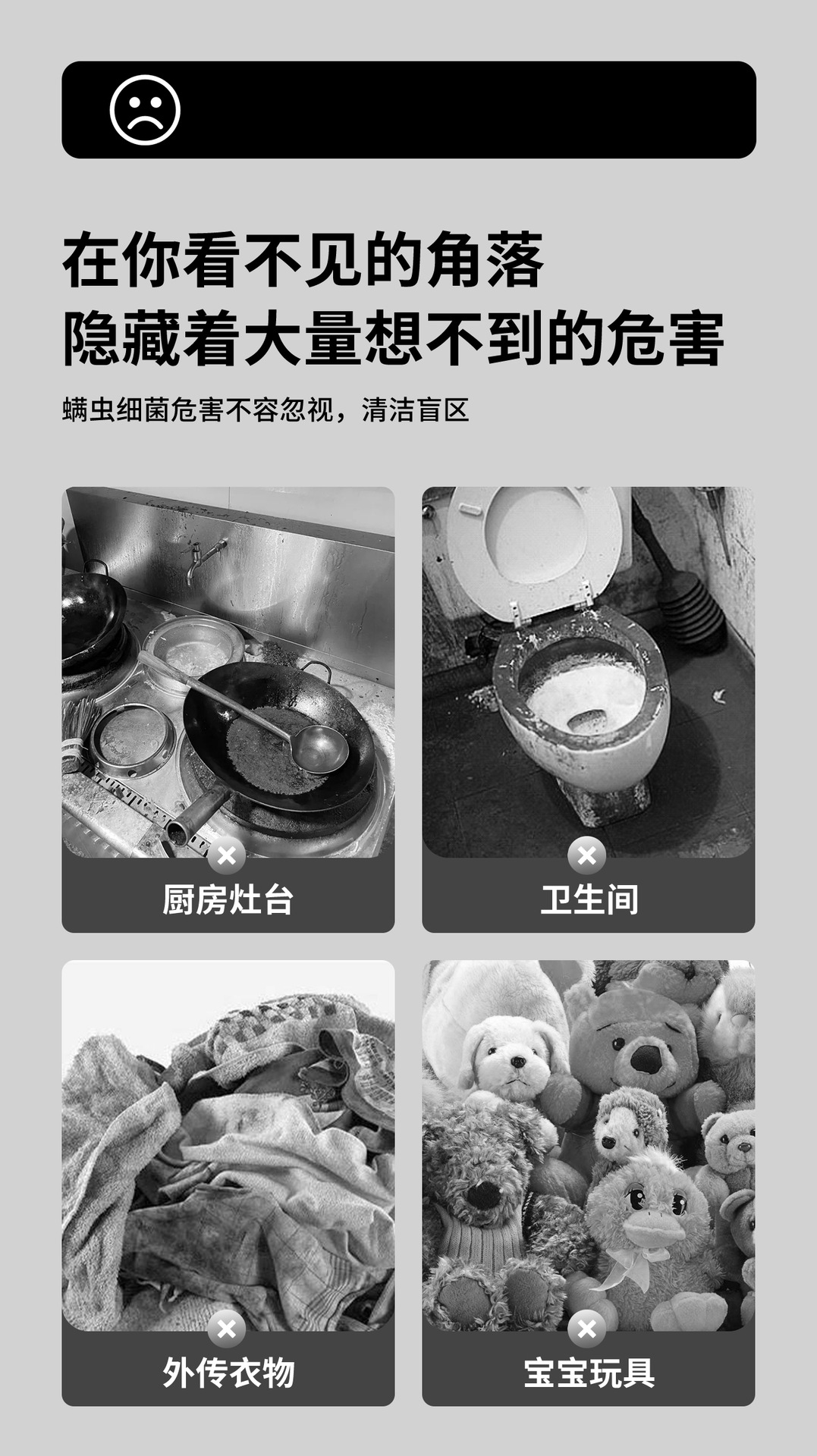 在你看不见的角落
隐藏着大量想不到的危害

螨虫细菌危害不容忽视，清洁盲区

厨房灶台

卫生间

外传衣物

宝宝玩具