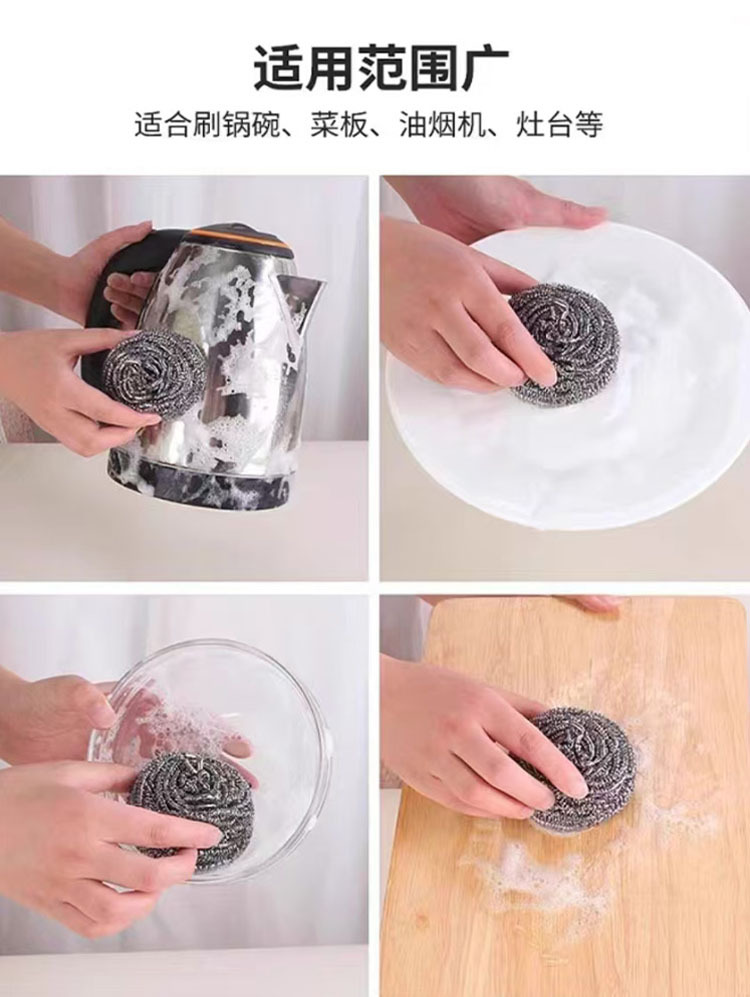 适用范围广

适合刷锅碗、菜板、油烟机、灶台等