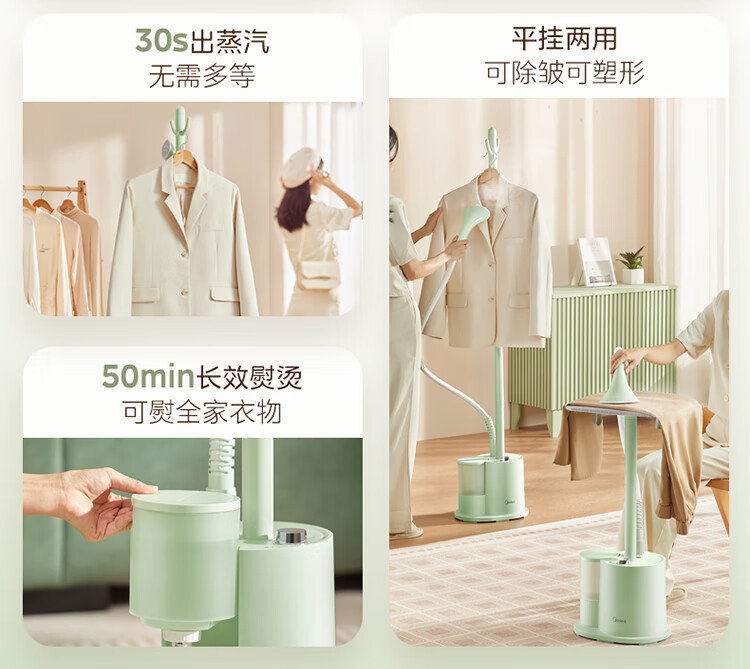 30s出蒸汽
无需多等

50min长效熨烫
可熨全家衣物

平挂两用
可除皱可塑形