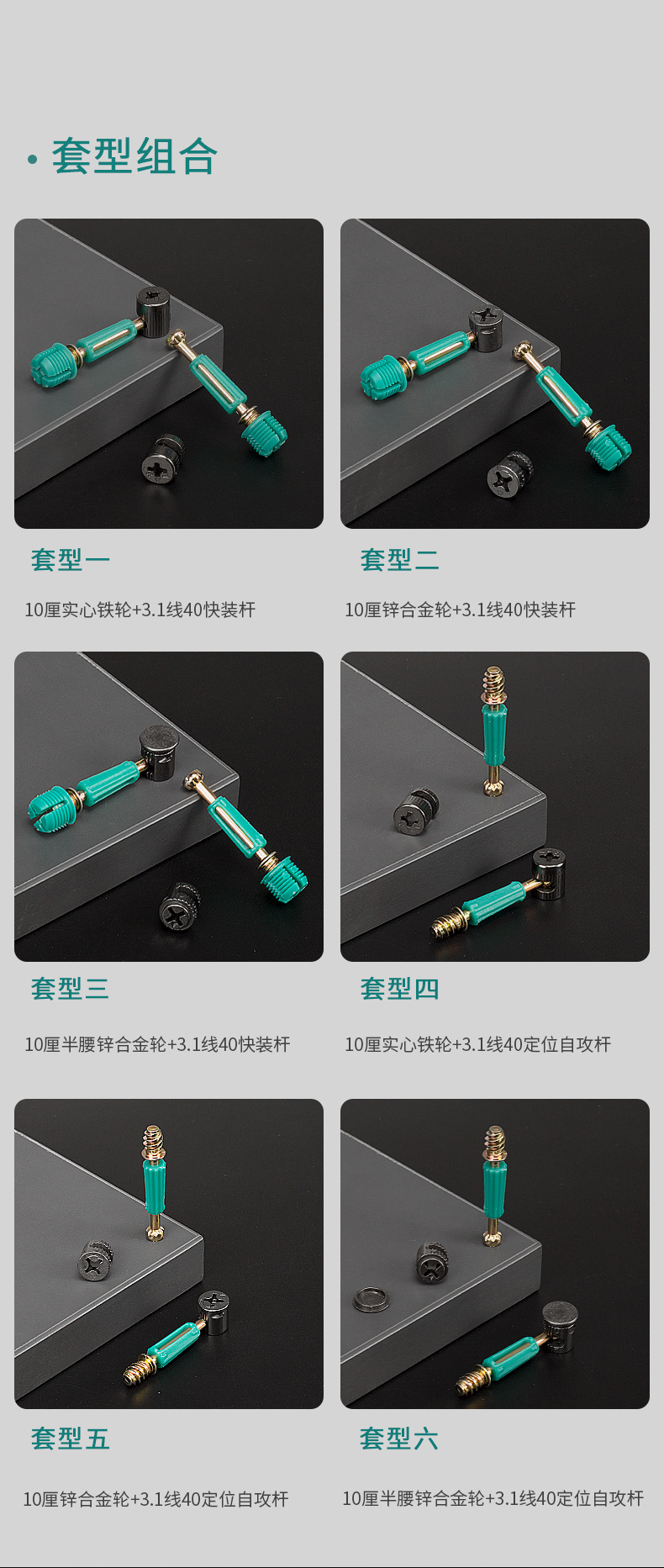 · 套型组合

套型一

10厘实心铁轮+3.1线40快装杆

套型二

10厘锌合金轮+3.1线40快装杆

套型三

10厘半腰锌合金轮+3.1线40快装杆

套型四

10厘实心铁轮+3.1线40定位自攻杆

套型五

10厘锌合金轮+3.1线40定位自攻杆

套型六

10厘半腰锌合金轮+3.1线40定位自攻杆