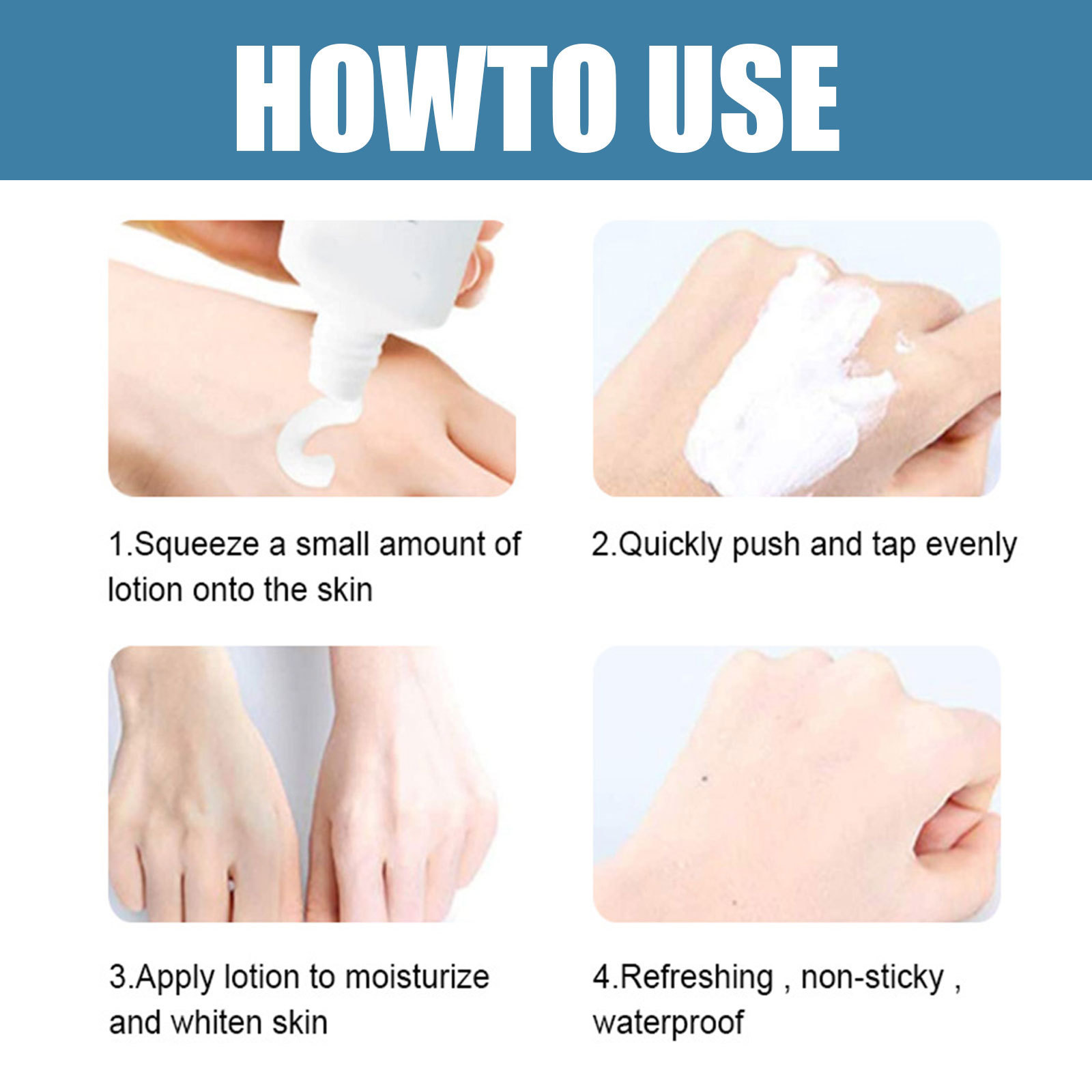 HOWTO USE

1.Squeeze a small amount of lotion onto the skin

2.Quickly push and tap evenly

3.Apply lotion to moisturize and whiten skin

4.Refreshing , non-sticky , waterproof