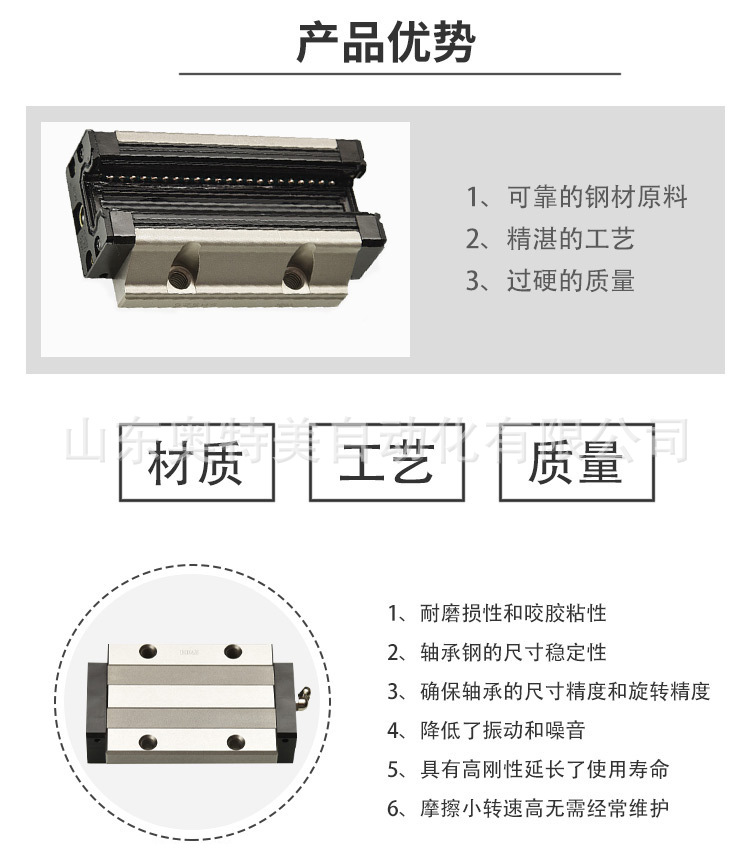 产品优势

1、可靠的钢材原料
2、精湛的工艺
3、过硬的质量

山东奥特美自动化有限公司

材质

工艺

质量

1、耐磨损性和咬胶粘性
2、轴承钢的尺寸稳定性
3、确保轴承的尺寸精度和旋转精度
4、降低了振动和噪音
5、具有高刚性延长了使用寿命
6、摩擦小转速高无需经常维护