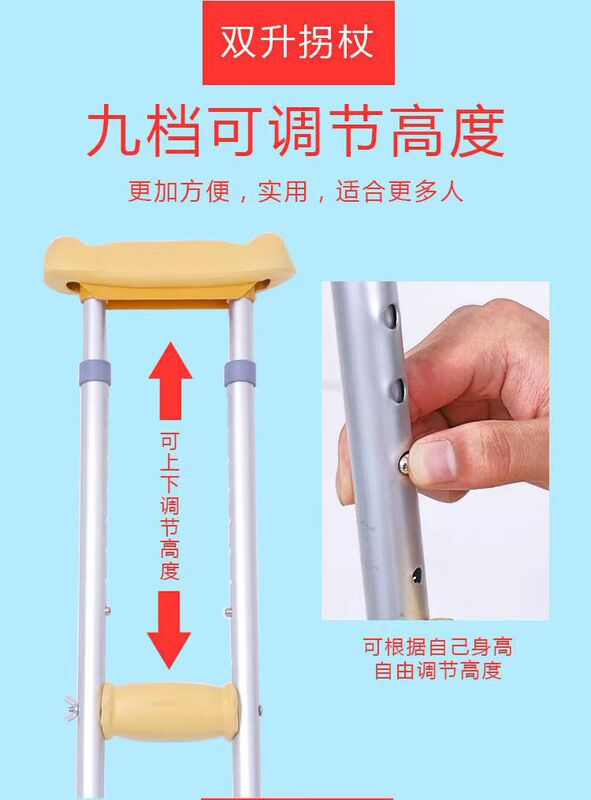 双升拐杖

九档可调节高度

更加方便，实用，适合更多人

可上下调节高度

可根据自己身高
自由调节高度