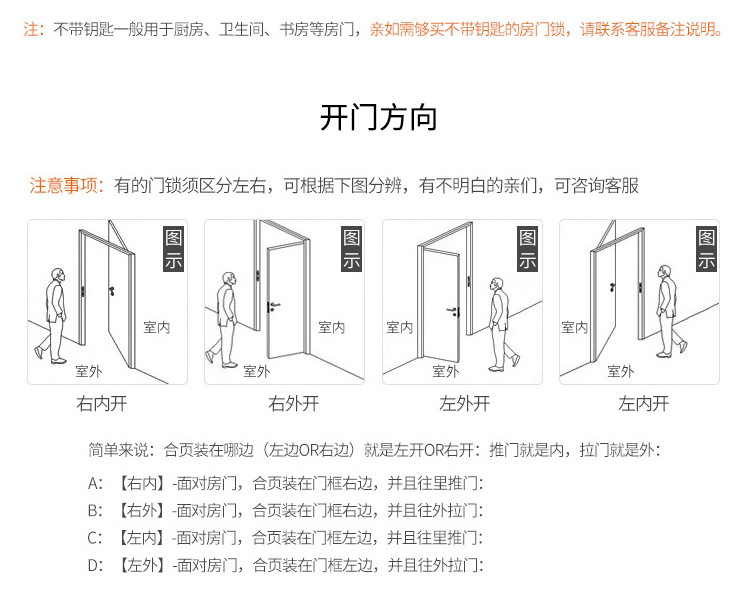 注：不带钥匙一般用于厨房、卫生间、书房等房门，亲如需够买不带钥匙的房门锁，请联系客服备注说明。

开门方向

注意事项：有的门锁须区分左右，可根据下图分辨，有不明白的亲们，可咨询客服

图示

室内

室外

右内开

图示

室内

室外

右外开

图示

室内

室外

左外开

图示

室内

室外

左内开

简单来说：合页装在哪边（左边OR右边）就是左开OR右开：推门就是内，拉门就是外：

A：【右内】-面对房门，合页装在门框右边，并且往里推门：

B：【右外】-面对房门，合页装在门框右边，并且往外拉门：

C：【左内】-面对房门，合页装在门框左边，并且往里推门：

D：【左外】-面对房门，合页装在门框左边，并且往外拉门：