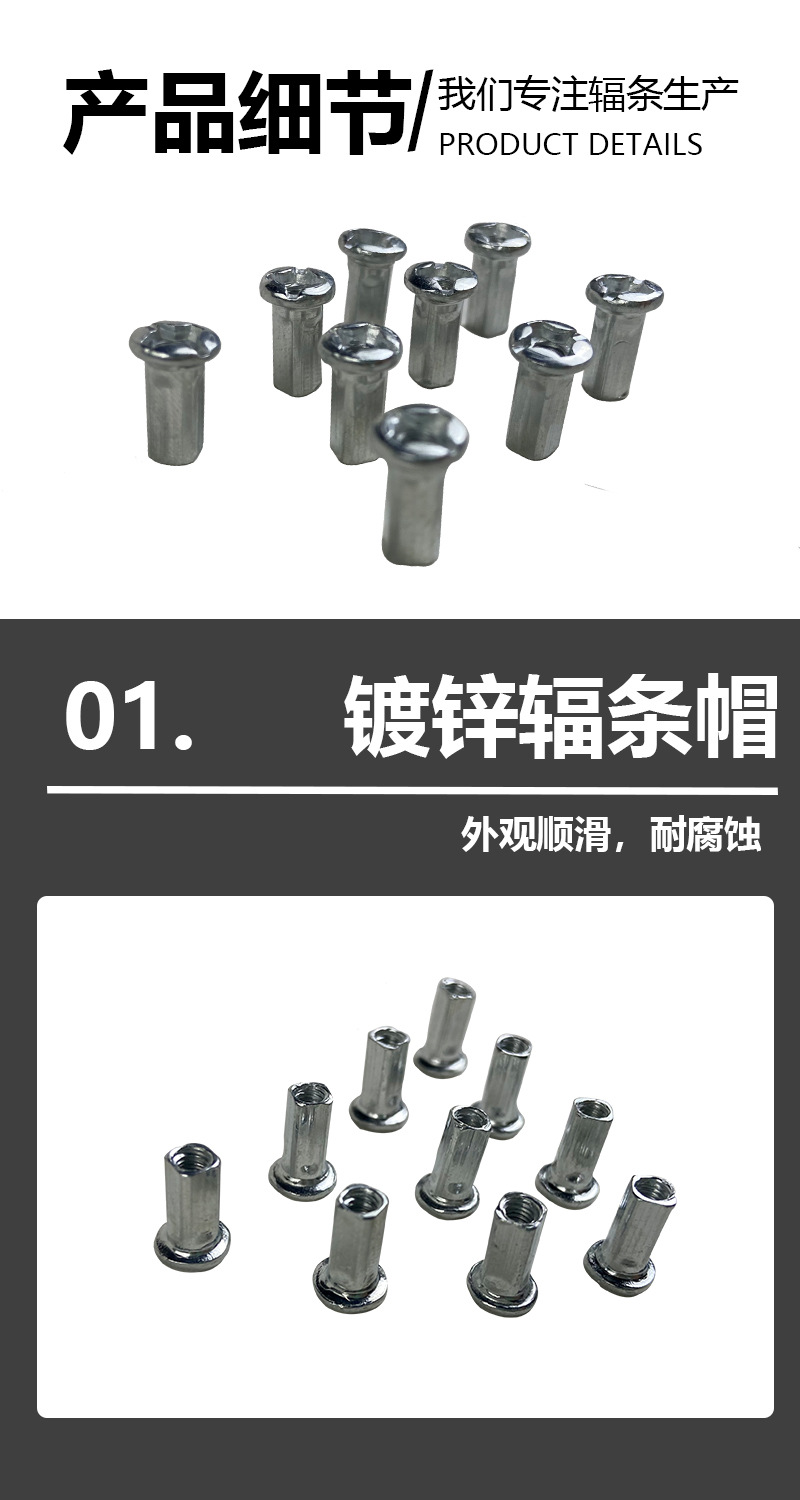 产品细节/我们专注辐条生产
PRODUCT DETAILS

01. 镀锌辐条帽

外观顺滑，耐腐蚀