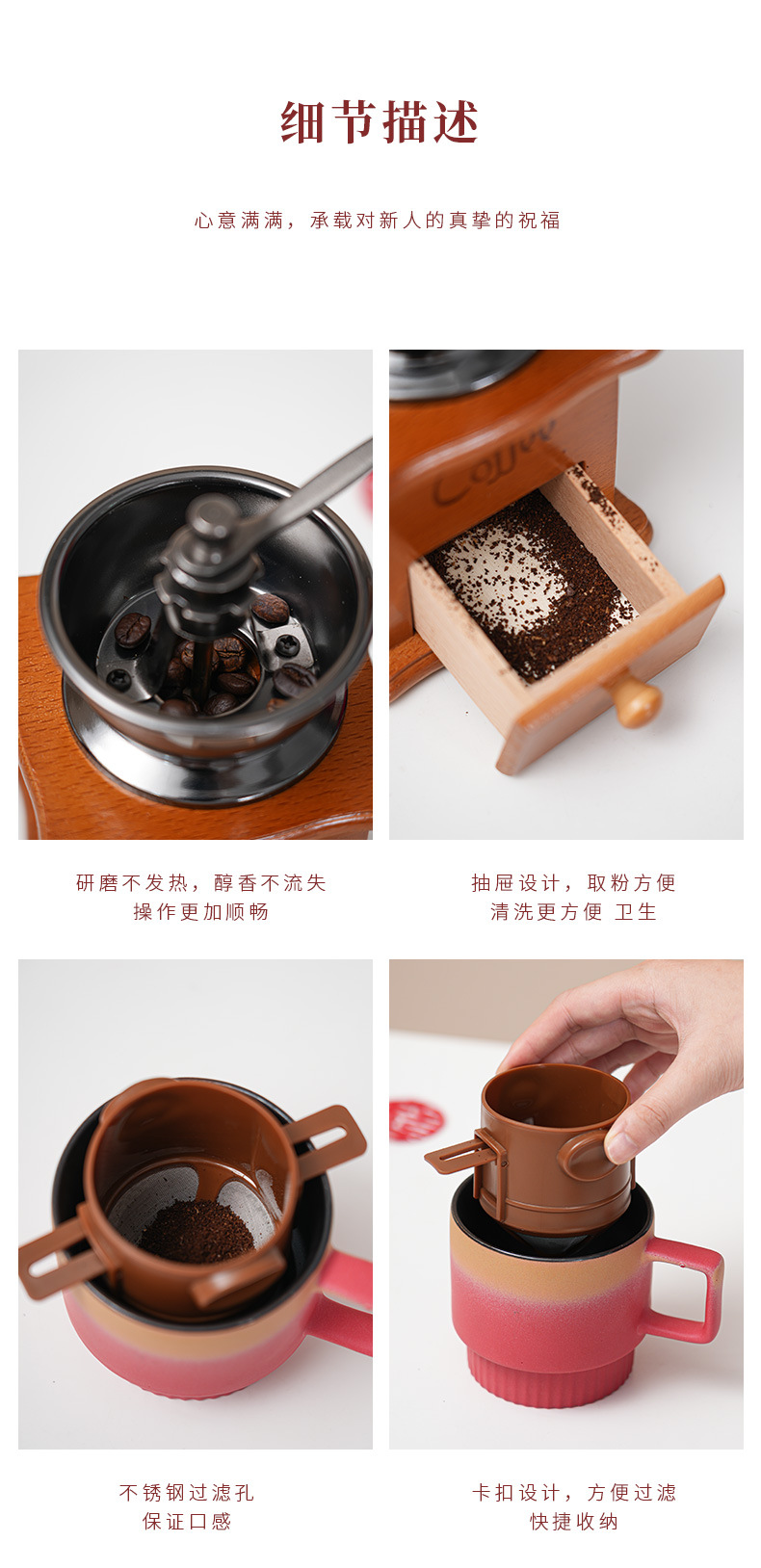 细节描述

心意满满，承载对新人的真挚的祝福

Coffee

研磨不发热，醇香不流失
操作更加顺畅

抽屉设计，取粉方便
清洗更方便 卫生

不锈钢过滤孔
保证口感

卡扣设计，方便过滤
快捷收纳