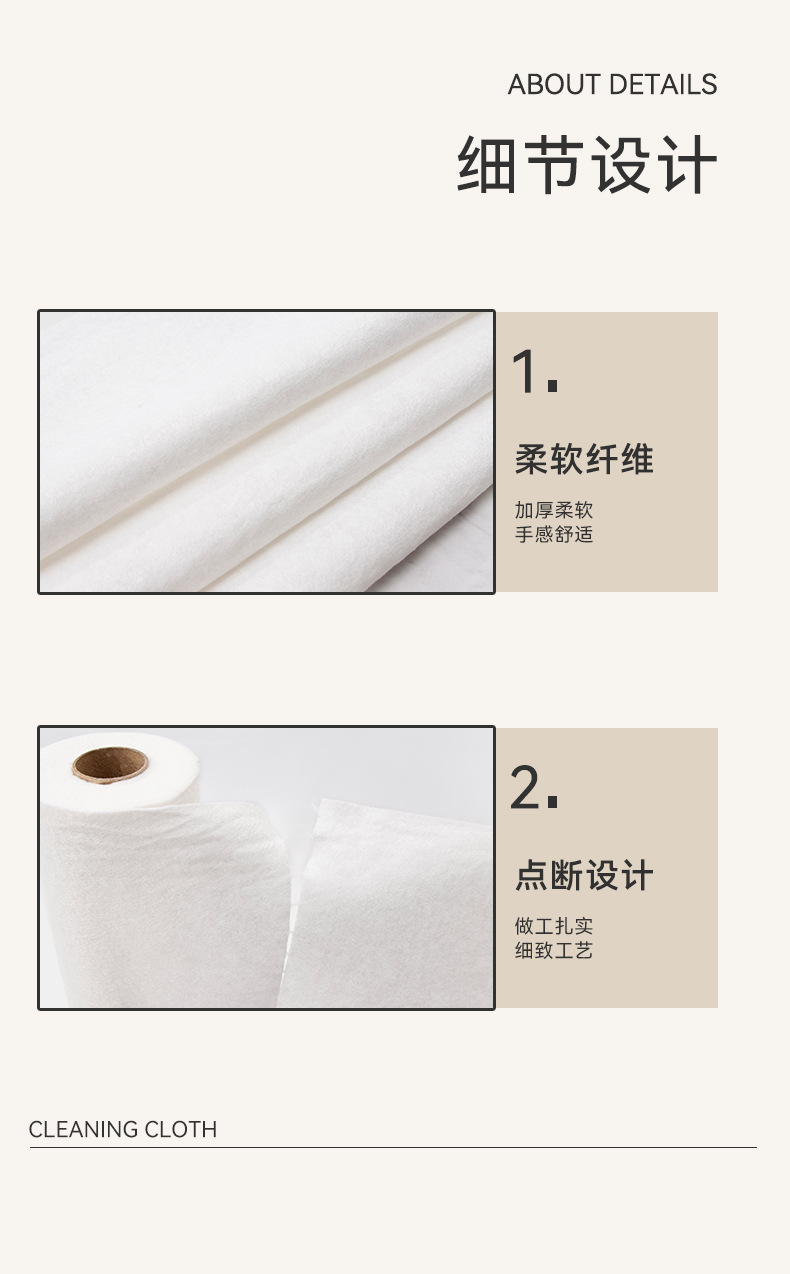 ABOUT DETAILS

细节设计

1.

柔软纤维

加厚柔软
手感舒适

2.

点断设计

做工扎实
细致工艺

CLEANING CLOTH