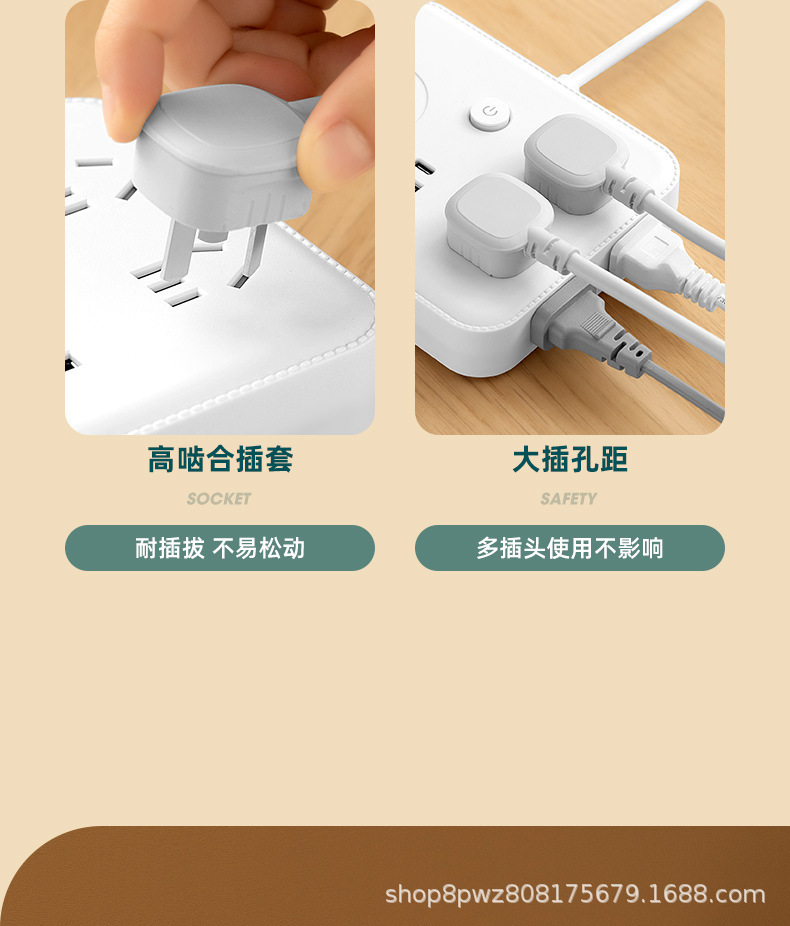 高啮合插套

SOCKET

耐插拔 不易松动

大插孔距

SAFETY

多插头使用不影响

shop8pwz808175679.1688.com