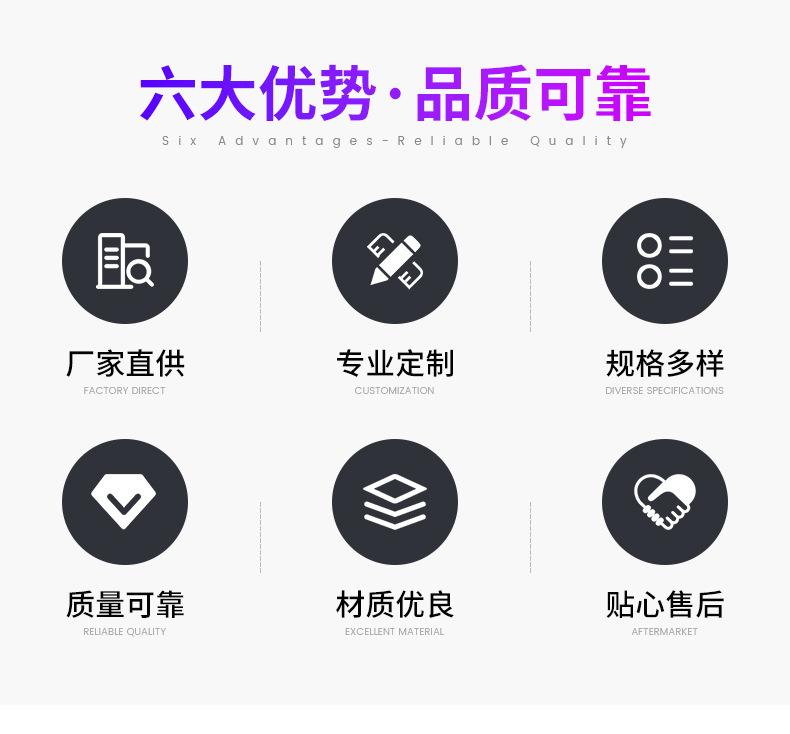 六大优势·品质可靠
Six Advantages-Reliable Quality

厂家直供
FACTORY DIRECT

专业定制
CUSTOMIZATION

规格多样
DIVERSE SPECIFICATIONS

质量可靠
RELIABLE QUALITY

材质优良
EXCELLENT MATERIAL

贴心售后
AFTERMARKET