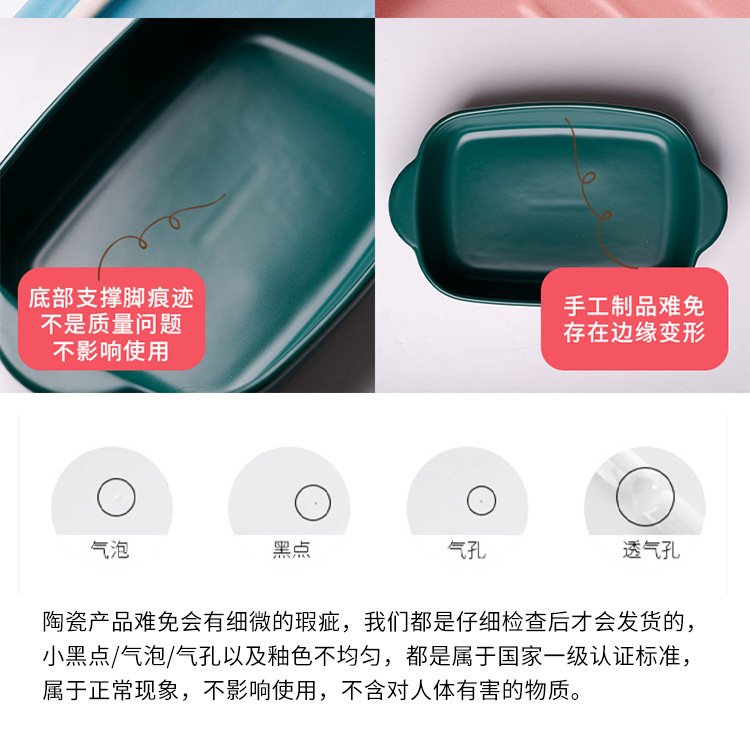 底部支撑脚痕迹
不是质量问题
不影响使用

手工制品难免
存在边缘变形

气泡

黑点

气孔

透气孔

陶瓷产品难免会有细微的瑕疵，我们都是仔细检查后才会发货的，小黑点/气泡/气孔以及釉色不均匀，都是属于国家一级认证标准，属于正常现象，不影响使用，不含对人体有害的物质。