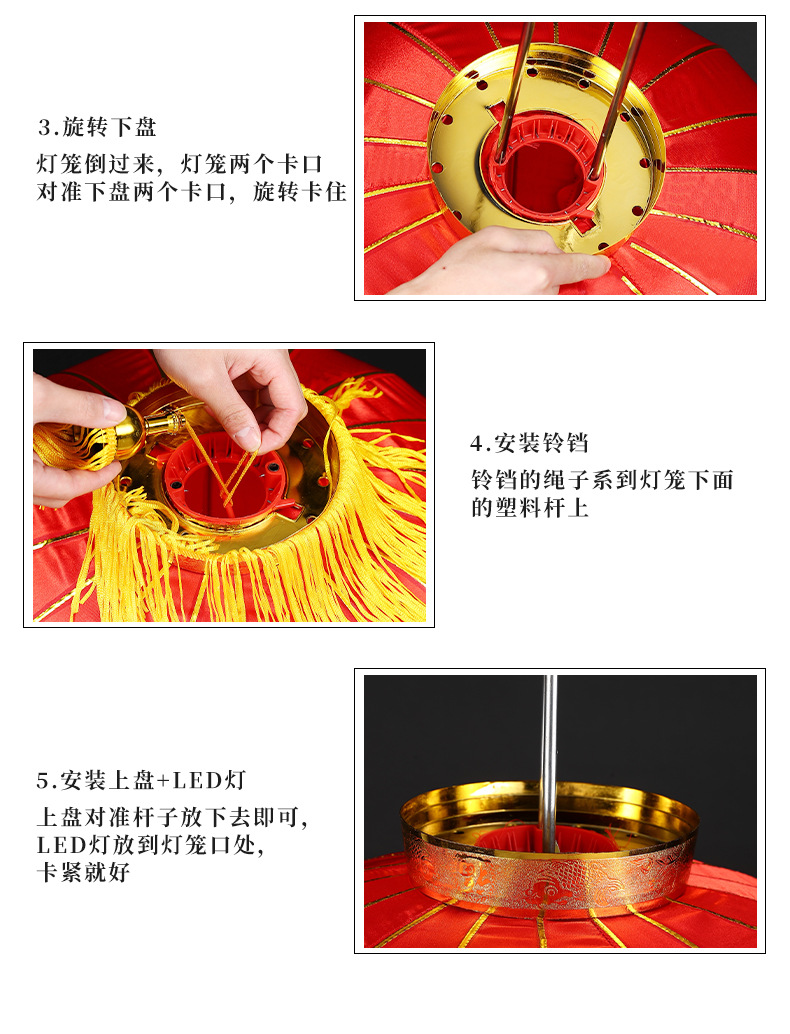 3.旋转下盘

灯笼倒过来，灯笼两个卡口对准下盘两个卡口，旋转卡住

4.安装铃铛

铃铛的绳子系到灯笼下面的塑料杆上

5.安装上盘+LED灯

上盘对准杆子放下去即可，LED灯放到灯笼口处，卡紧就好