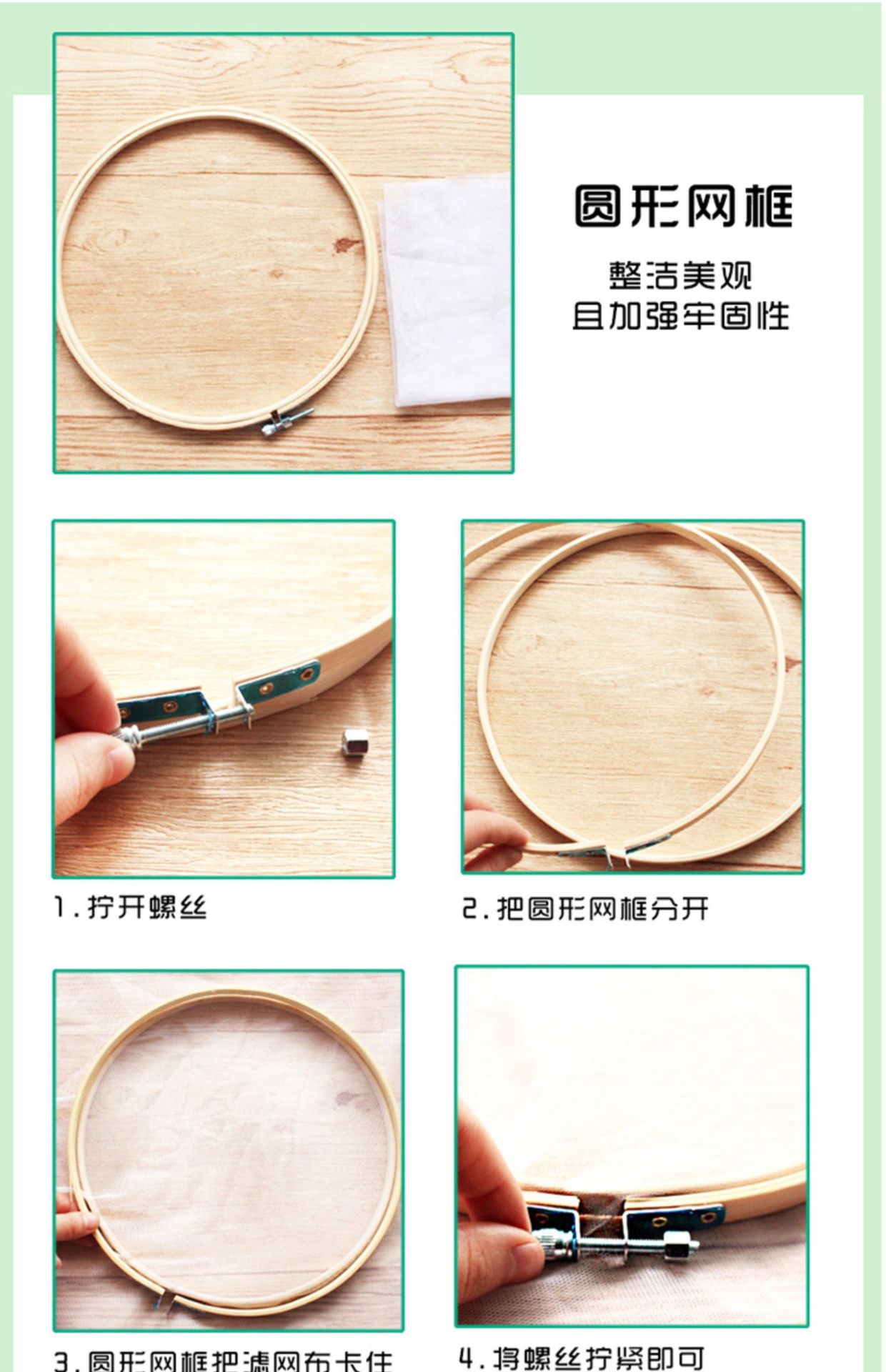 圆形网框

整洁美观
且加强牢固性

1. 拧开螺丝

2. 把圆形网框分开

3. 圆形网框把滤网布卡住

4. 将螺丝拧紧即可