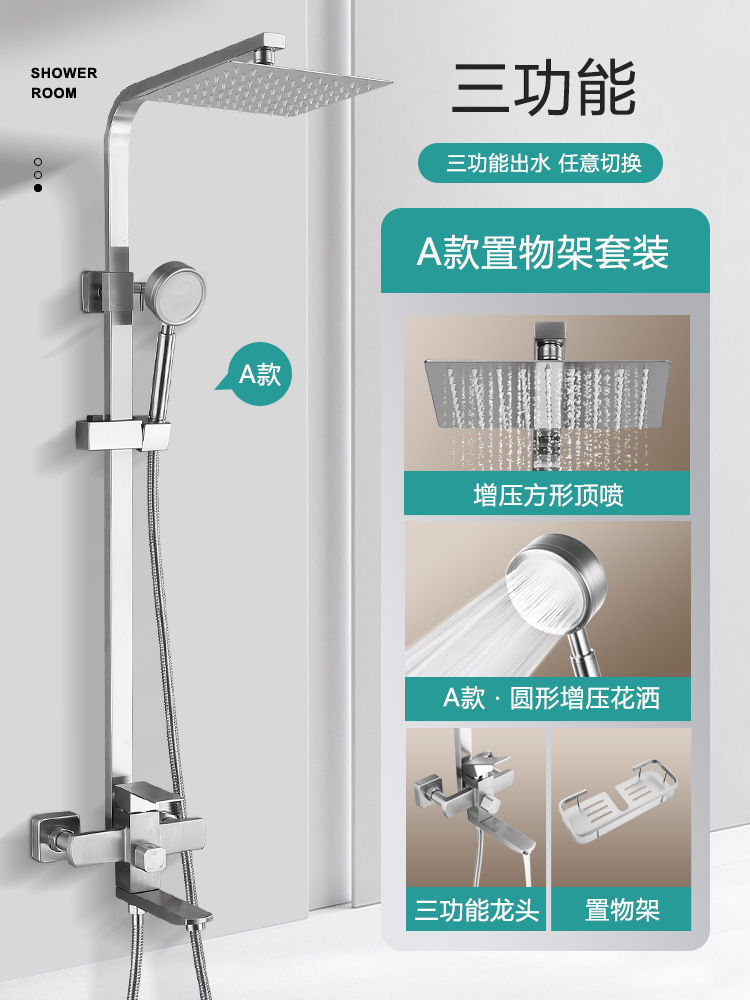 SHOWER ROOM

三功能

三功能出水 任意切换

A款置物架套装

A款

增压方形顶喷

A款 · 圆形增压花洒

三功能龙头

置物架