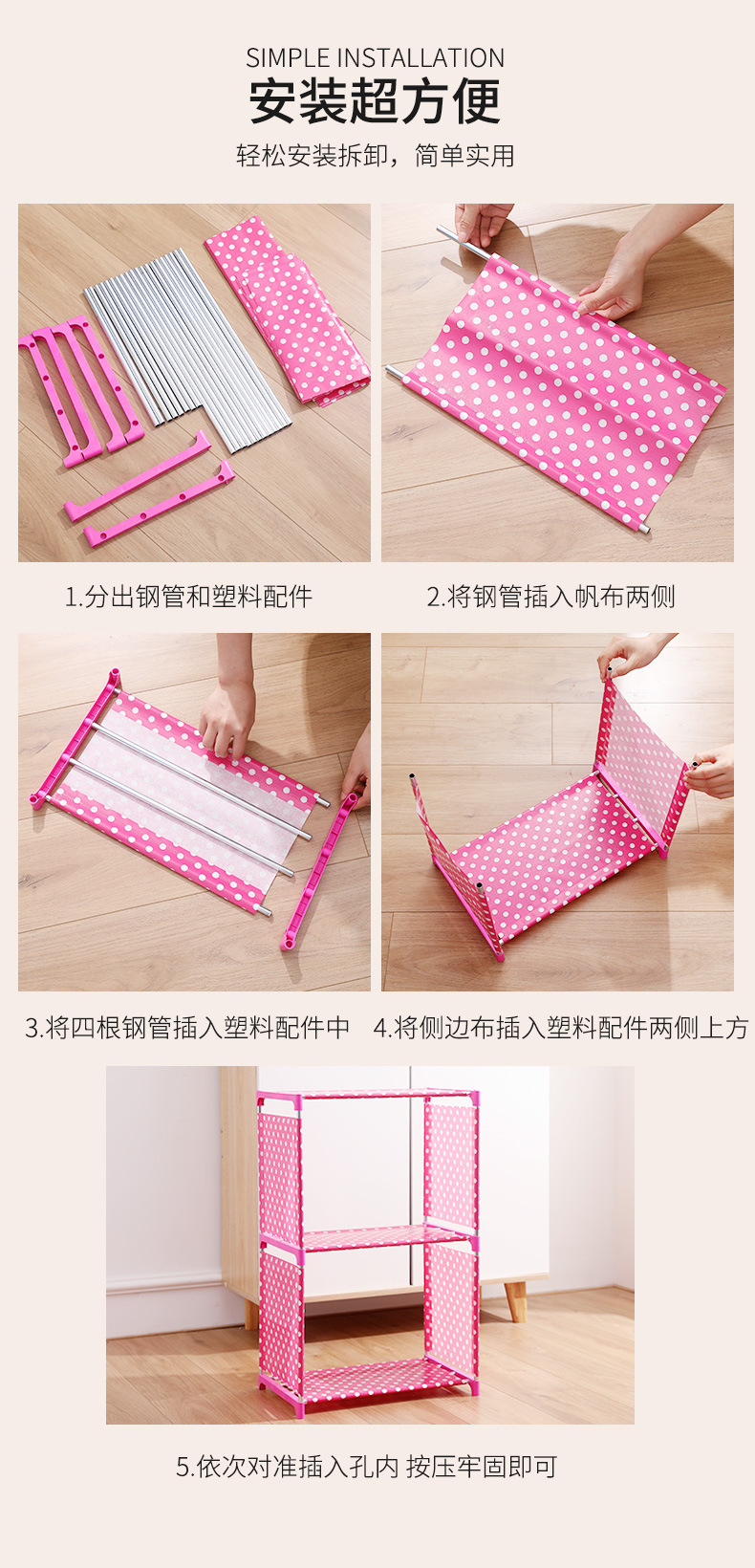 SIMPLE INSTALLATION
安装超方便
轻松安装拆卸，简单实用

1.分出钢管和塑料配件

2.将钢管插入帆布两侧

3.将四根钢管插入塑料配件中

4.将侧边布插入塑料配件两侧上方

5.依次对准插入孔内 按压牢固即可