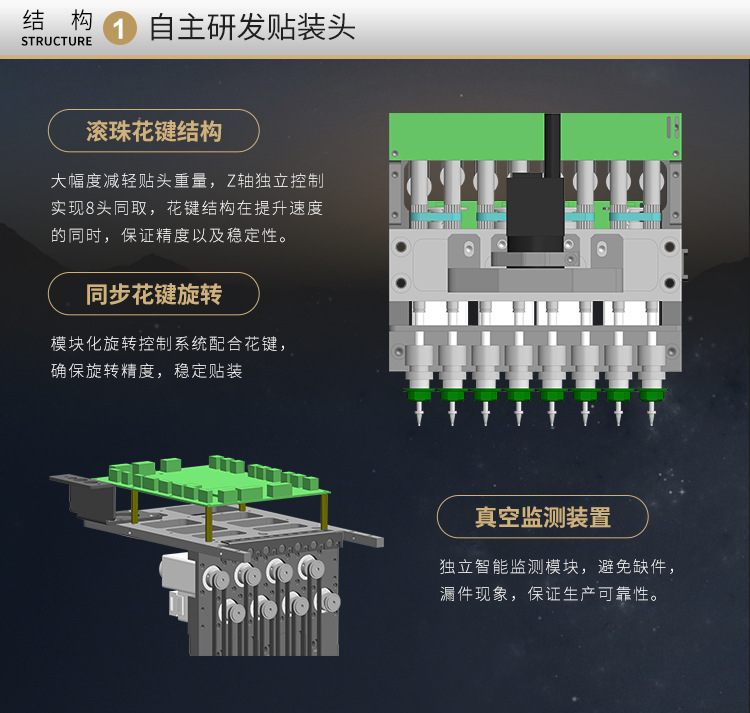 结 构
STRUCTURE
1 自主研发贴装头

滚珠花键结构

大幅度减轻贴头重量，Z轴独立控制实现8头同取，花键结构在提升速度的同时，保证精度以及稳定性。

同步花键旋转

模块化旋转控制系统配合花键，确保旋转精度，稳定贴装

真空监测装置

独立智能监测模块，避免缺件，漏件现象，保证生产可靠性。