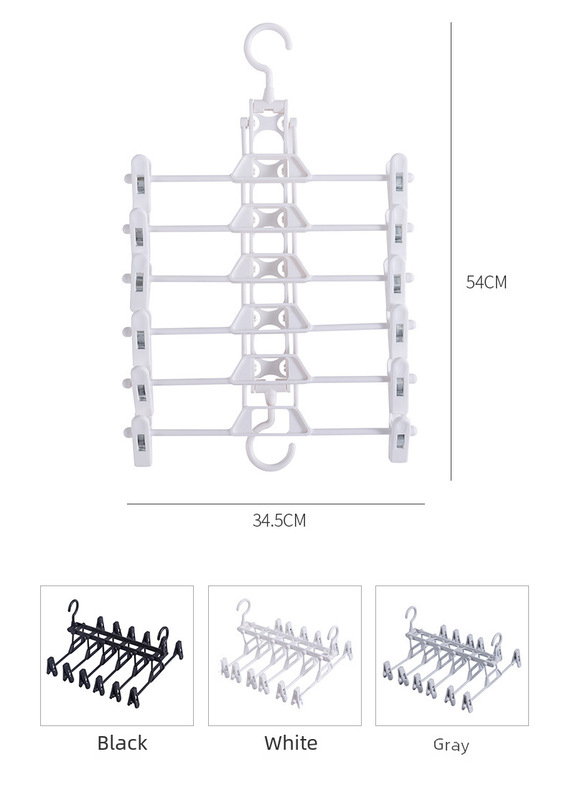 54CM

34.5CM

Black

White

Gray