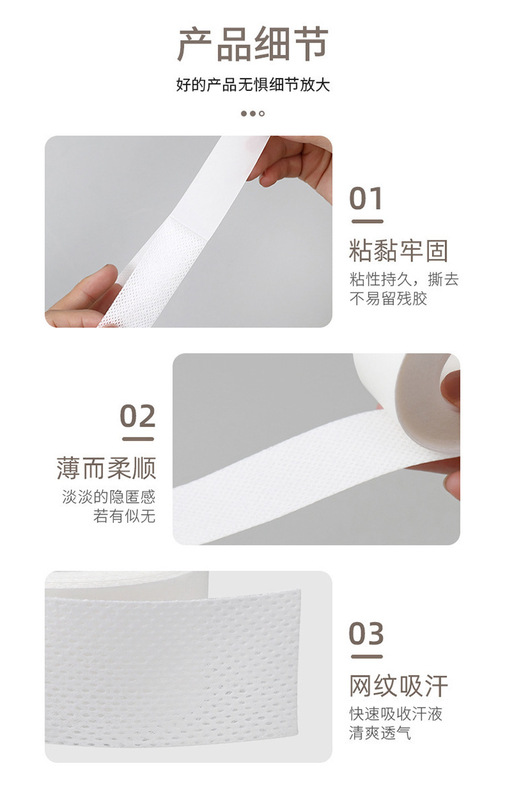 产品细节

好的产品无惧细节放大

01

粘黏牢固

粘性持久，撕去不易留残胶

02

薄而柔顺

淡淡的隐匿感若有似无

03

网纹吸汗

快速吸收汗液清爽透气