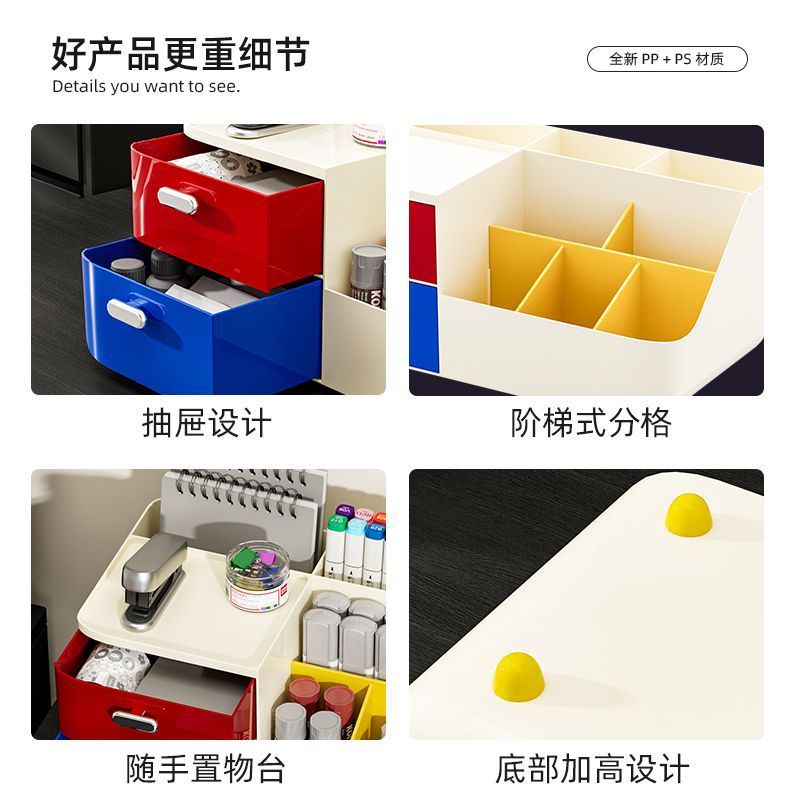 好产品更重细节
Details you want to see.

全新 PP + PS 材质

抽屉设计

阶梯式分格

随手置物台

底部加高设计