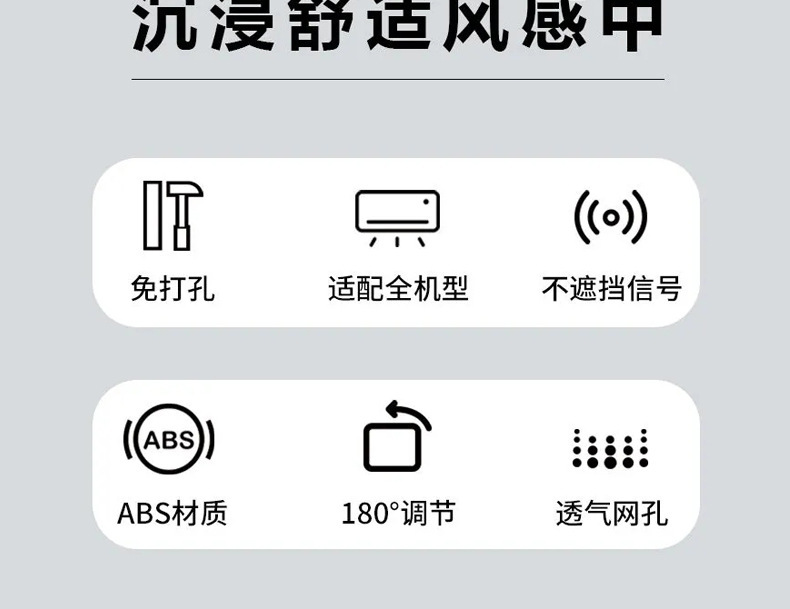 沉浸舒适风感中

免打孔 适配全机型 不遮挡信号

ABS

ABS材质 180°调节 透气网孔