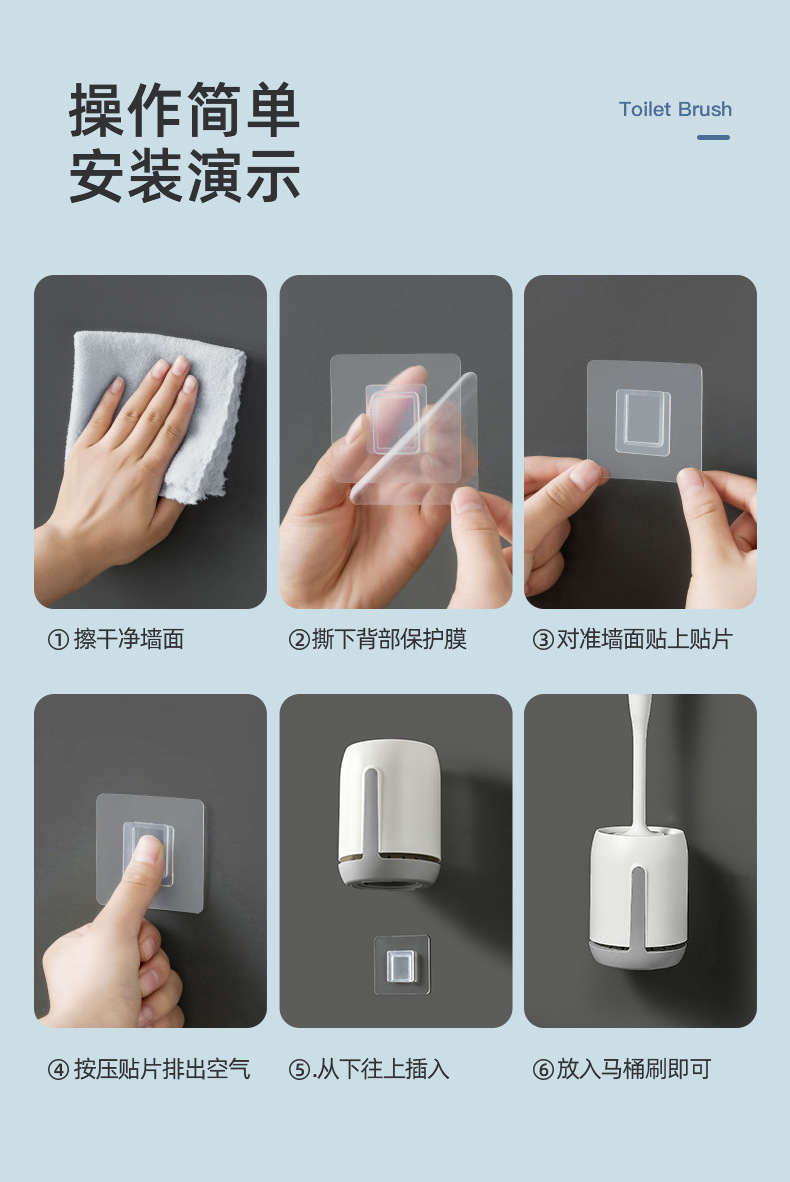 操作简单
安装演示

Toilet Brush

① 擦干净墙面

②撕下背部保护膜

③对准墙面贴上贴片

④ 按压贴片排出空气

⑤.从下往上插入

⑥放入马桶刷即可