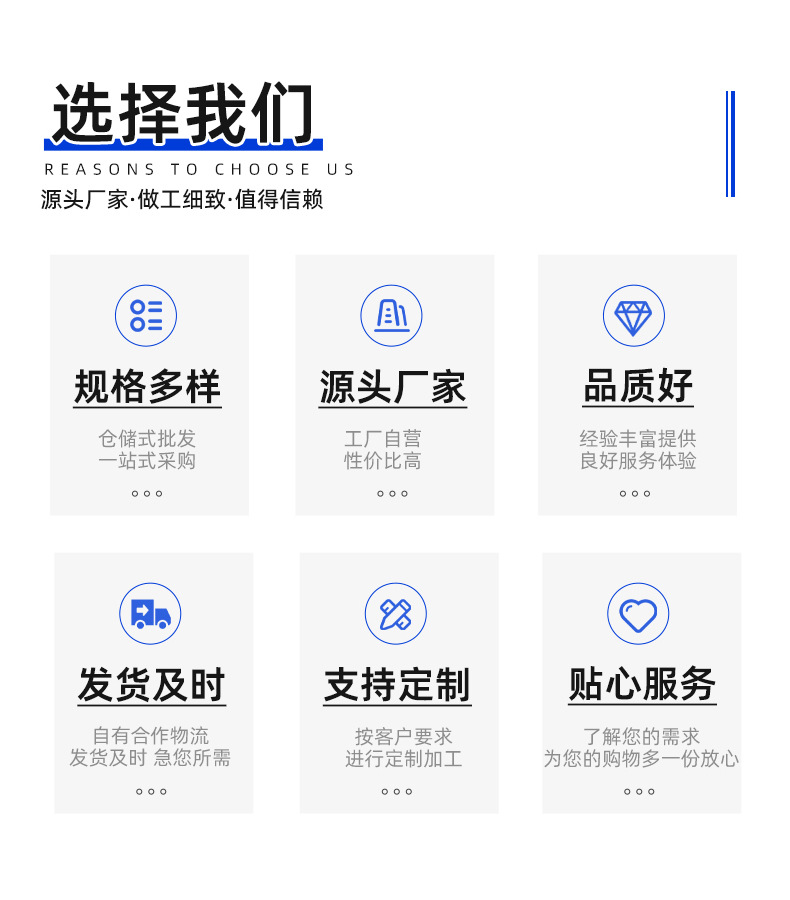 选择我们

REASONS TO CHOOSE US

源头厂家·做工细致·值得信赖

规格多样

仓储式批发
一站式采购

源头厂家

工厂自营
性价比高

品质好

经验丰富提供
良好服务体验

发货及时

自有合作物流
发货及时 急您所需

支持定制

按客户要求
进行定制加工

贴心服务

了解您的需求
为您的购物多一份放心