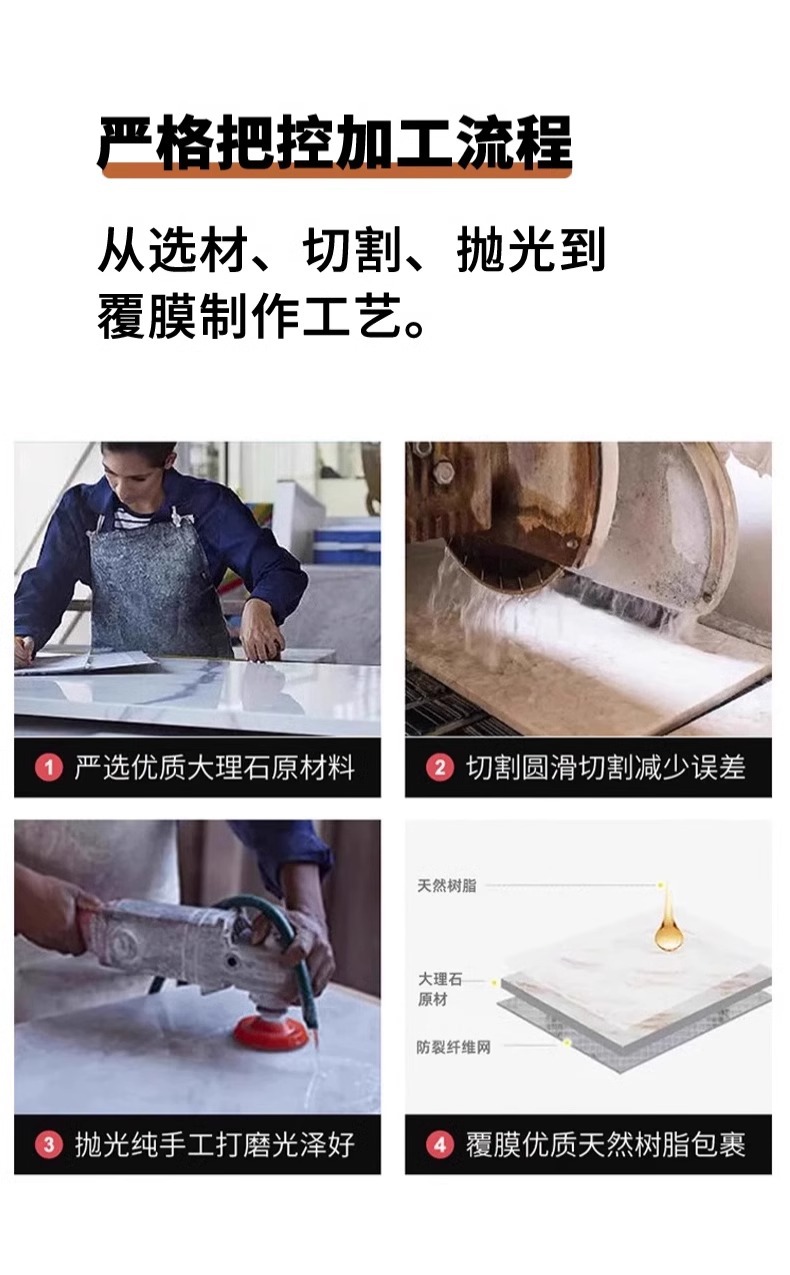 严格把控加工流程

从选材、切割、抛光到覆膜制作工艺。

1 严选优质大理石原材料

2 切割圆滑切割减少误差

3 抛光纯手工打磨光泽好

天然树脂

大理石原材

防裂纤维网

4 覆膜优质天然树脂包裹