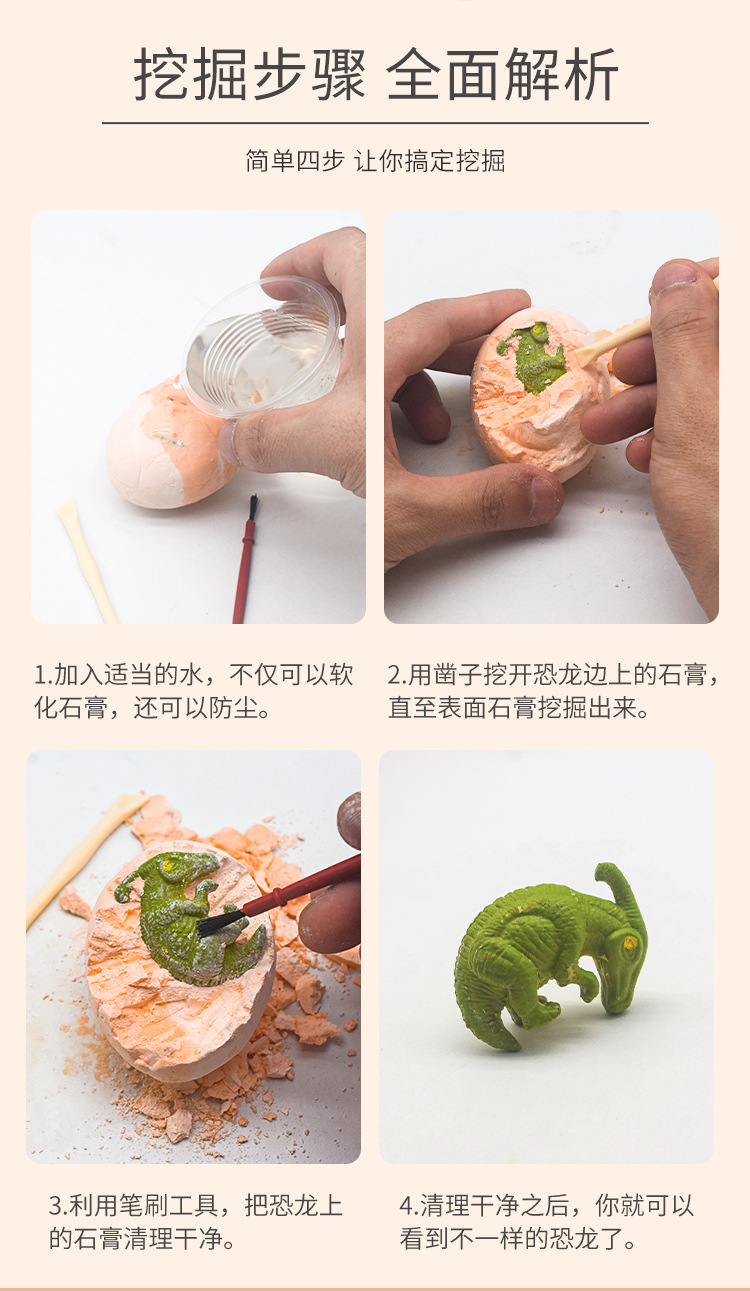 挖掘步骤 全面解析

简单四步 让你搞定挖掘

1.加入适当的水，不仅可以软化石膏，还可以防尘。

2.用凿子挖开恐龙边上的石膏，直至表面石膏挖掘出来。

3.利用笔刷工具，把恐龙上的石膏清理干净。

4.清理干净之后，你就可以看到不一样的恐龙了。