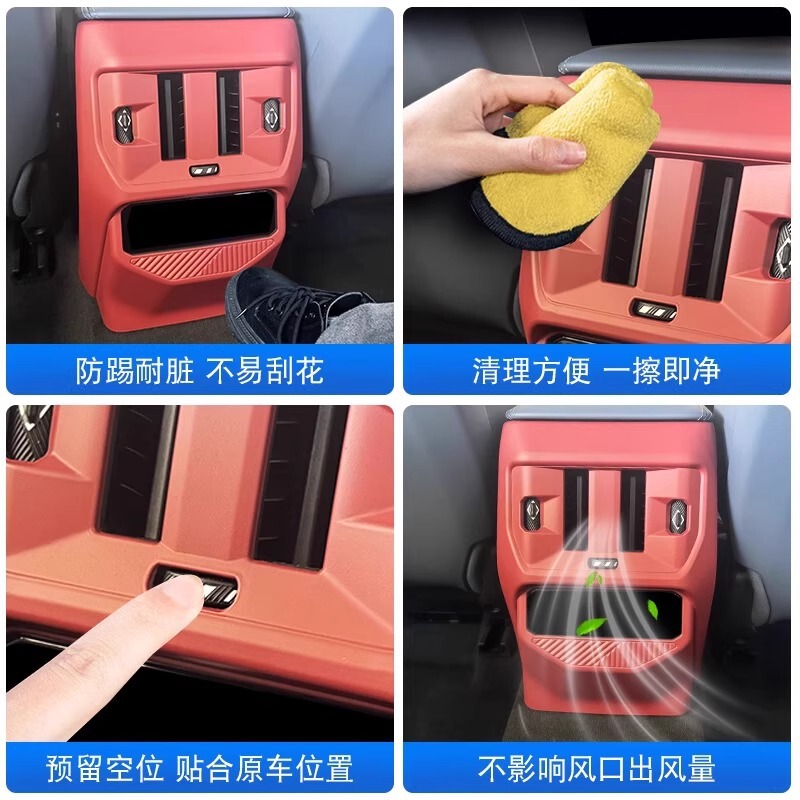 防踢耐脏 不易刮花

清理方便 一擦即净

预留空位 贴合原车位置

不影响风口出风量