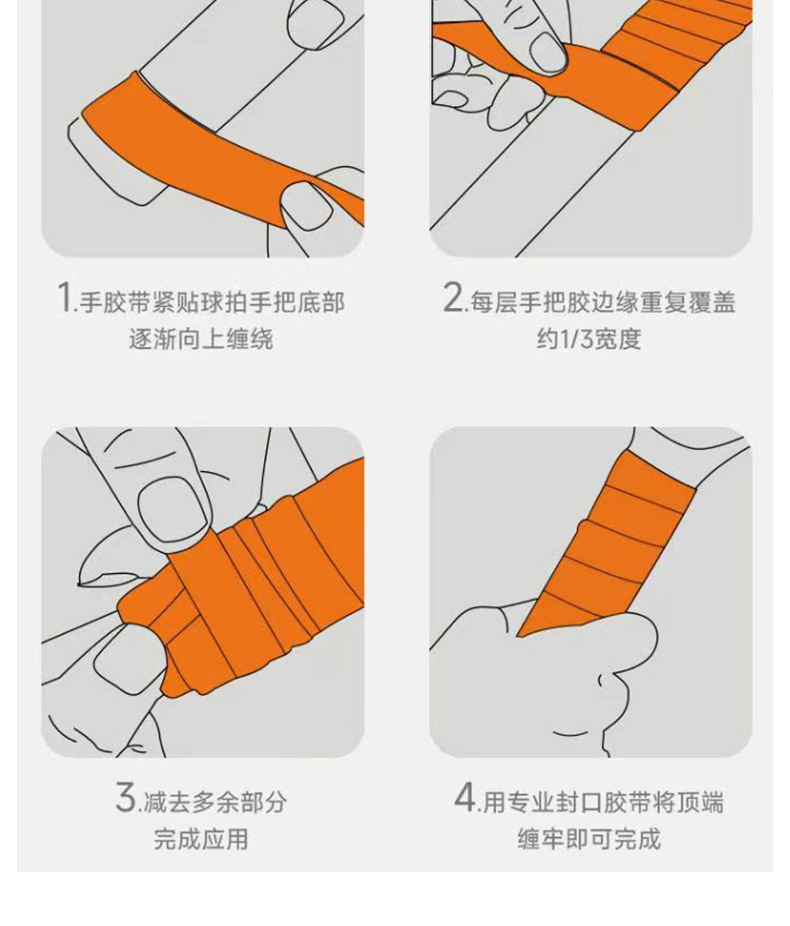 1.手胶带紧贴球拍手把底部
逐渐向上缠绕

2.每层手把胶边缘重复覆盖
约1/3宽度

3.减去多余部分
完成应用

4.用专业封口胶带将顶端
缠牢即可完成