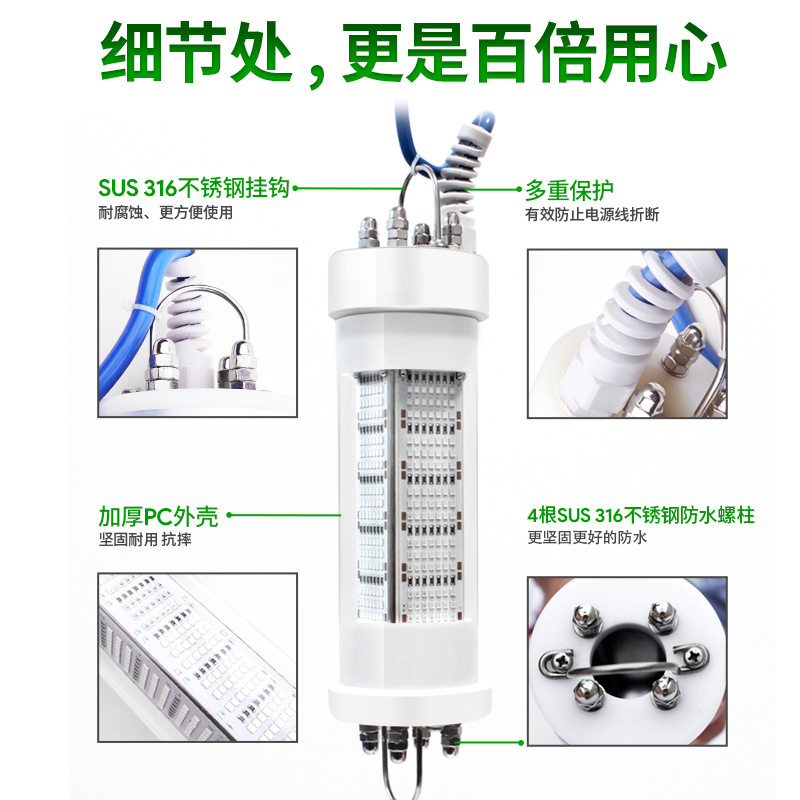 细节处，更是百倍用心

SUS 316不锈钢挂钩
耐腐蚀、更方便使用

多重保护
有效防止电源线折断

加厚PC外壳
坚固耐用 抗摔

4根SUS 316不锈钢防水螺柱
更坚固更好的防水