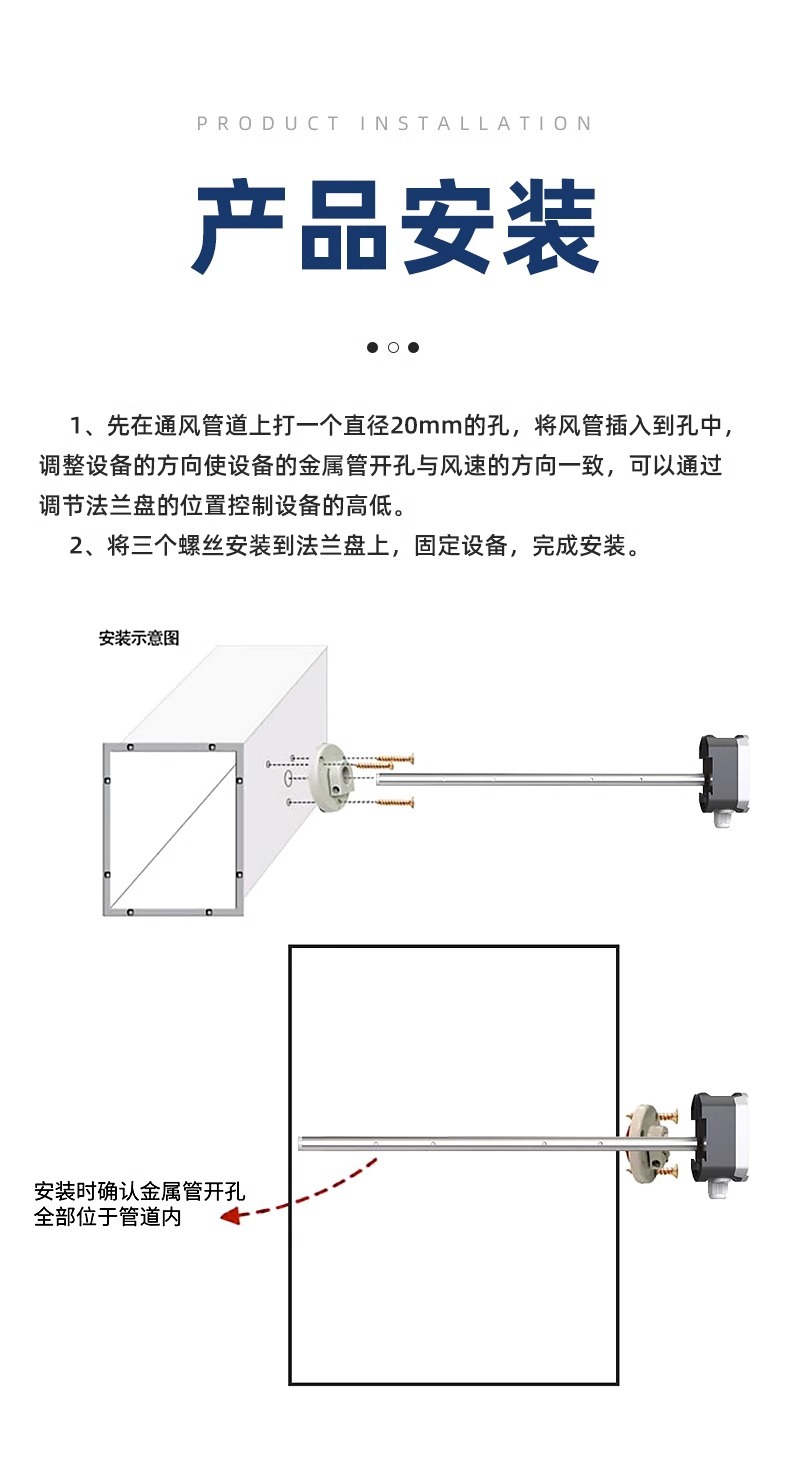 PRODUCT INSTALLATION

产品安装

1、先在通风管道上打一个直径20mm的孔，将风管插入到孔中，调整设备的方向使设备的金属管开孔与风速的方向一致，可以通过调节法兰盘的位置控制设备的高低。

2、将三个螺丝安装到法兰盘上，固定设备，完成安装。

安装示意图

安装时确认金属管开孔全部位于管道内