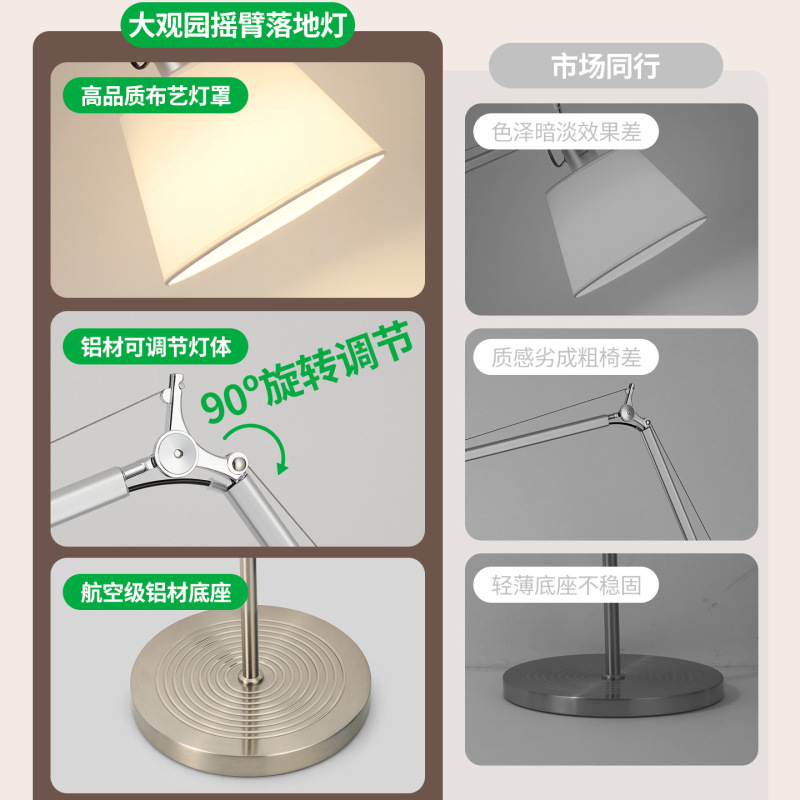 大观园摇臂落地灯

高品质布艺灯罩

铝材可调节灯体

90°旋转调节

航空级铝材底座

市场同行

色泽暗淡效果差

质感劣成粗椅差

轻薄底座不稳固