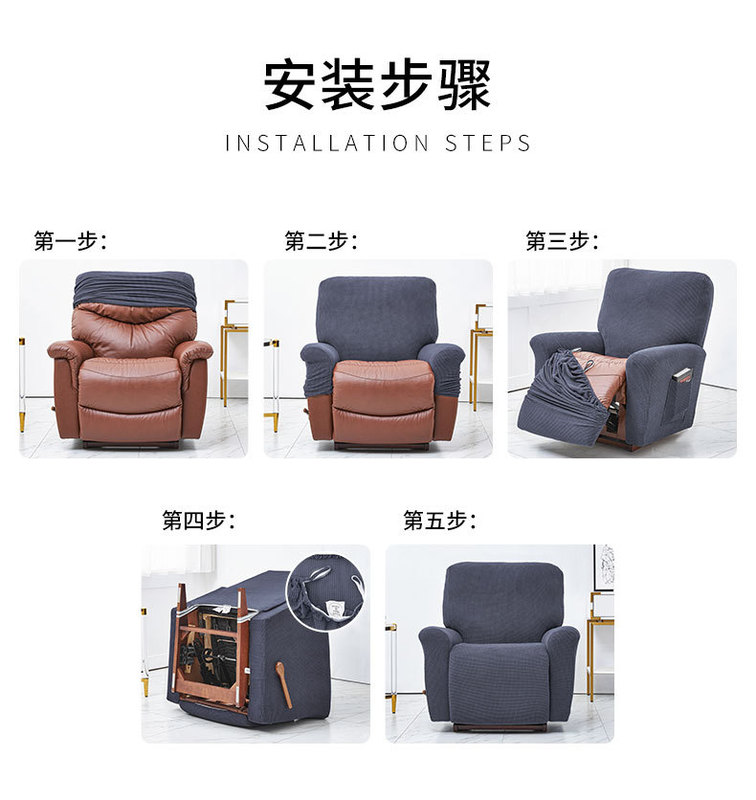 安装步骤

INSTALLATION STEPS

第一步:

第二步:

第三步:

第四步:

第五步: