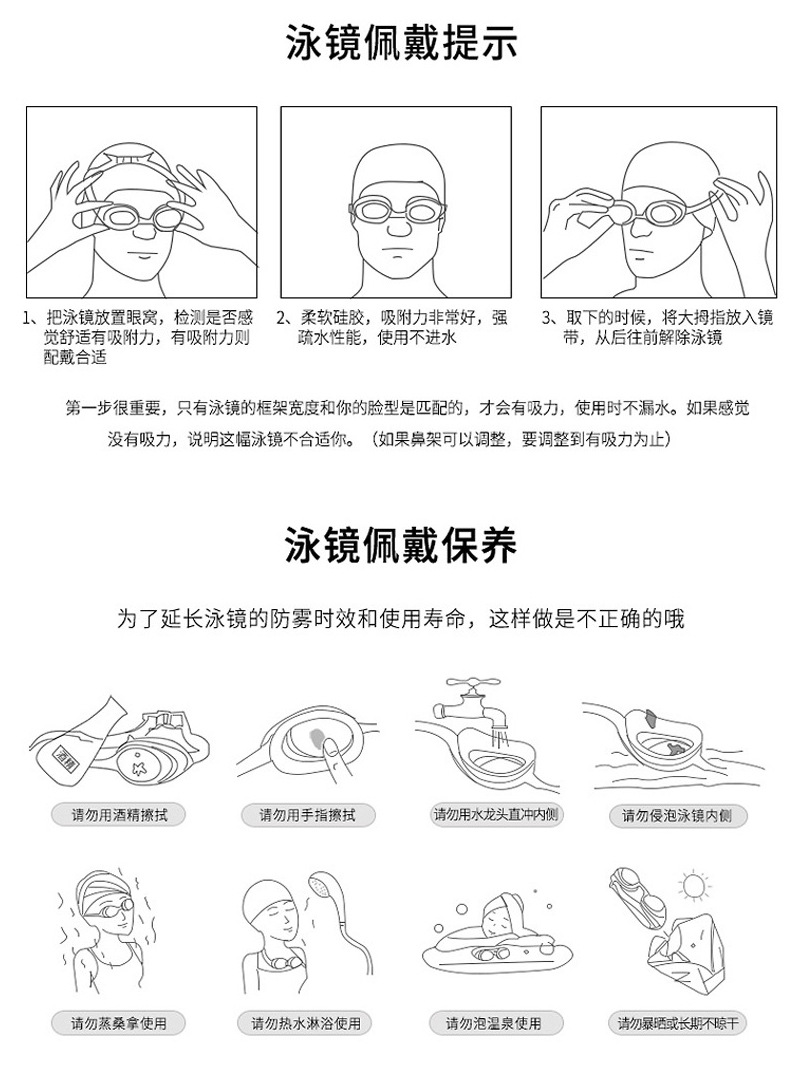 泳镜佩戴提示

1、把泳镜放置眼窝，检测是否感觉舒适有吸附力，有吸附力则配戴合适

2、柔软硅胶，吸附力非常好，强疏水性能，使用不进水

3、取下的时候，将大拇指放入镜带，从后往前解除泳镜

第一步很重要，只有泳镜的框架宽度和你的脸型是匹配的，才会有吸力，使用时不漏水。如果感觉没有吸力，说明这幅泳镜不合适你。（如果鼻架可以调整，要调整到有吸力为止）

泳镜佩戴保养

为了延长泳镜的防雾时效和使用寿命，这样做是不正确的哦

酒精

请勿用酒精擦拭

请勿用手指擦拭

请勿用水龙头直冲内侧

请勿侵泡泳镜内侧

请勿蒸桑拿使用

请勿热水淋浴使用

请勿泡温泉使用

请勿暴晒或长期不晾干