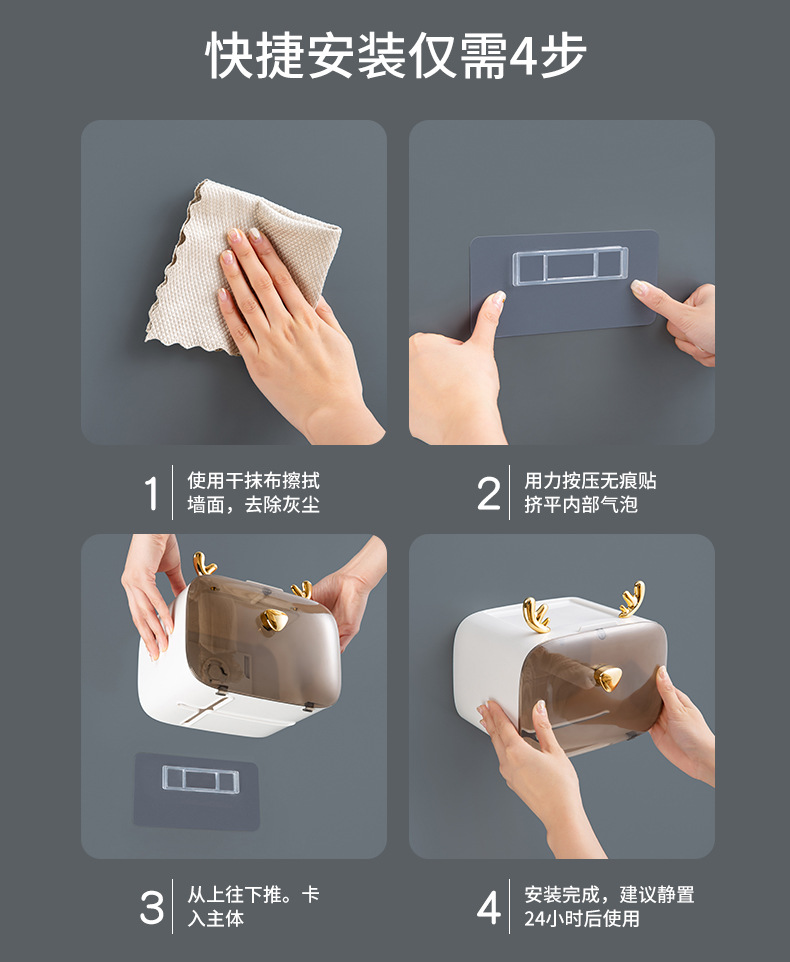 快捷安装仅需4步

1 使用干抹布擦拭墙面，去除灰尘

2 用力按压无痕贴挤平内部气泡

3 从上往下推。卡入主体

4 安装完成，建议静置24小时后使用