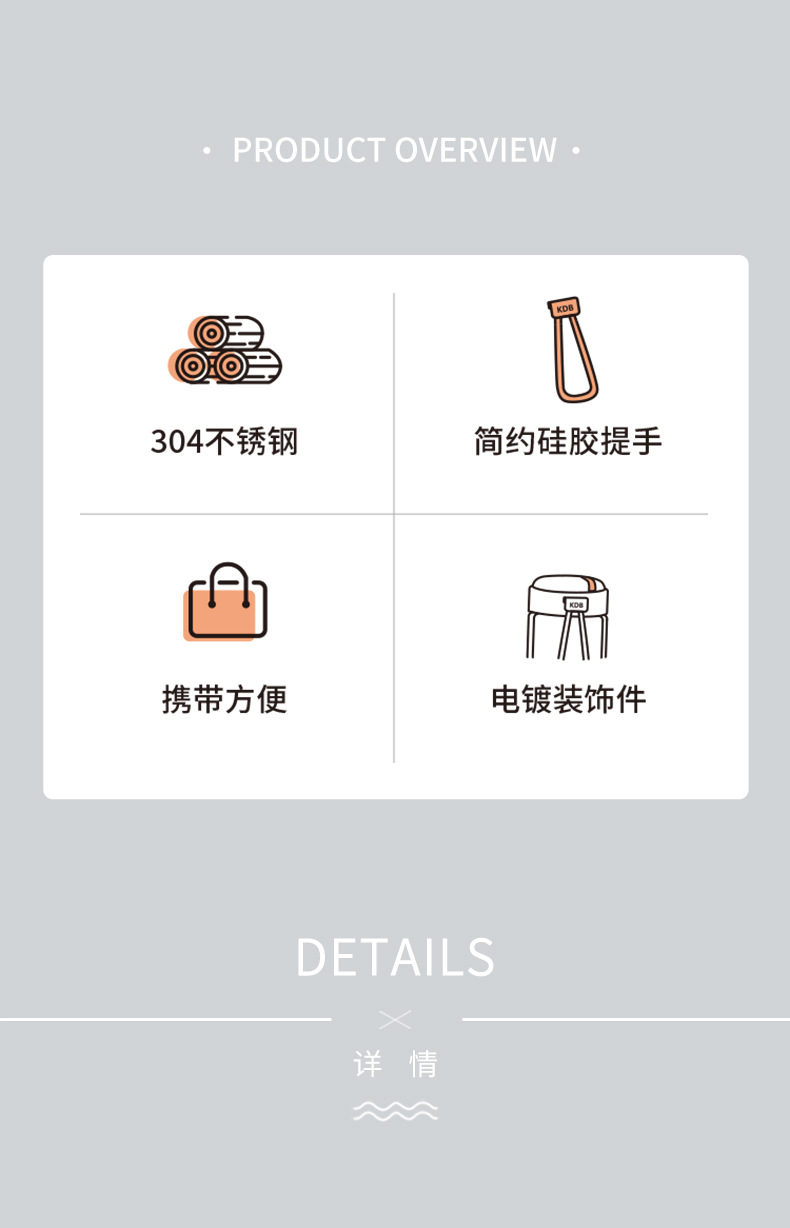 • PRODUCT OVERVIEW •

304不锈钢

简约硅胶提手

携带方便

电镀装饰件

DETAILS

详 情