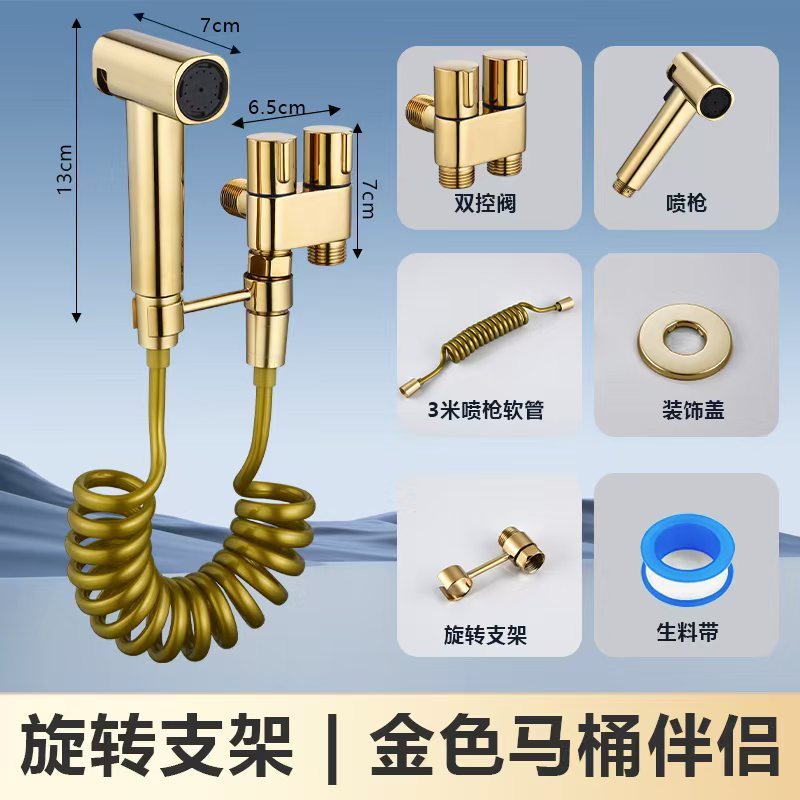 7cm

6.5cm

13cm

7cm

双控阀

喷枪

3米喷枪软管

装饰盖

旋转支架

生料带

旋转支架 | 金色马桶伴侣