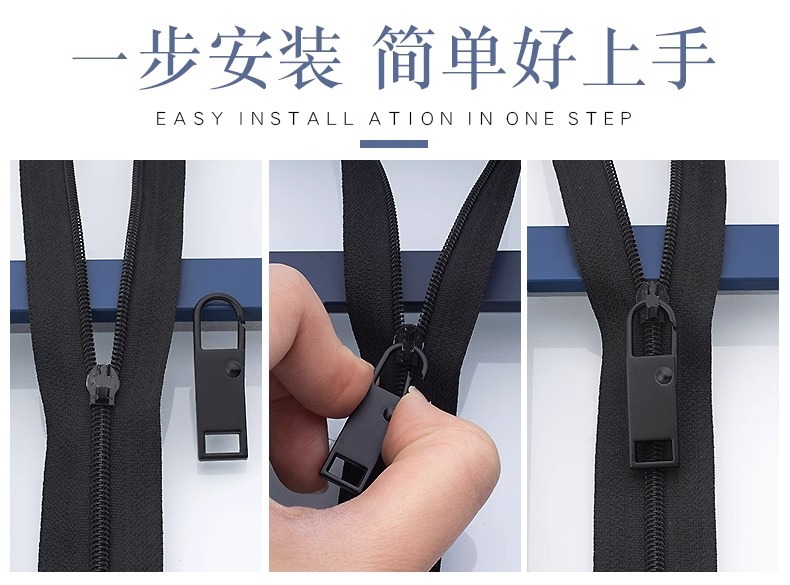 一步安装 简单好上手

EASY INSTALL ATION IN ONE STEP