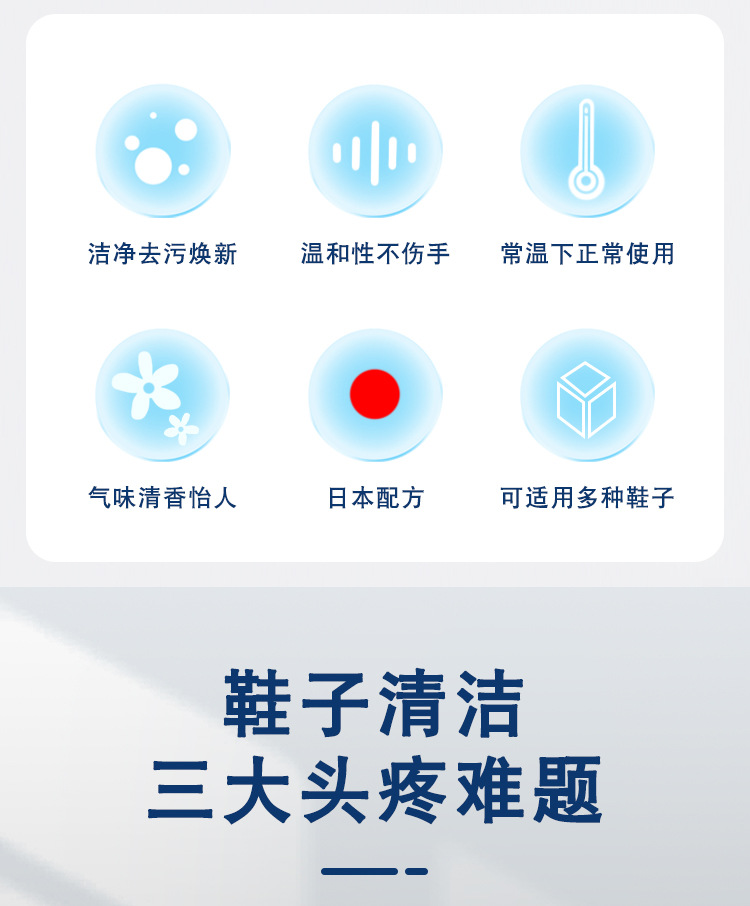 洁净去污焕新

温和性不伤手

常温下正常使用

气味清香怡人

日本配方

可适用多种鞋子

鞋子清洁
三大头疼难题