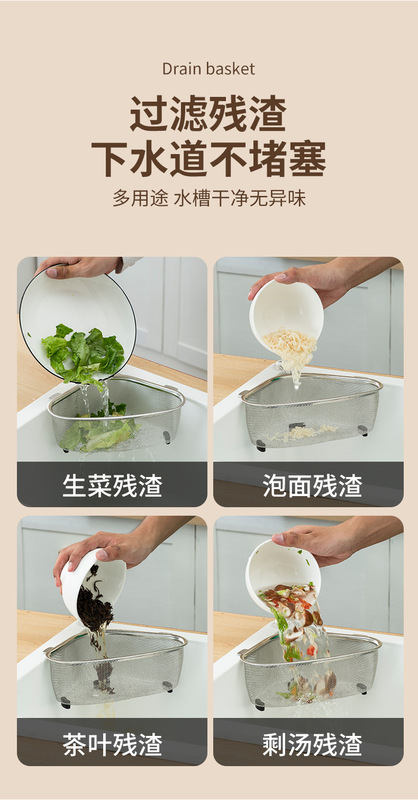 Drain basket

过滤残渣
下水道不堵塞

多用途 水槽干净无异味

生菜残渣

泡面残渣

茶叶残渣

剩汤残渣