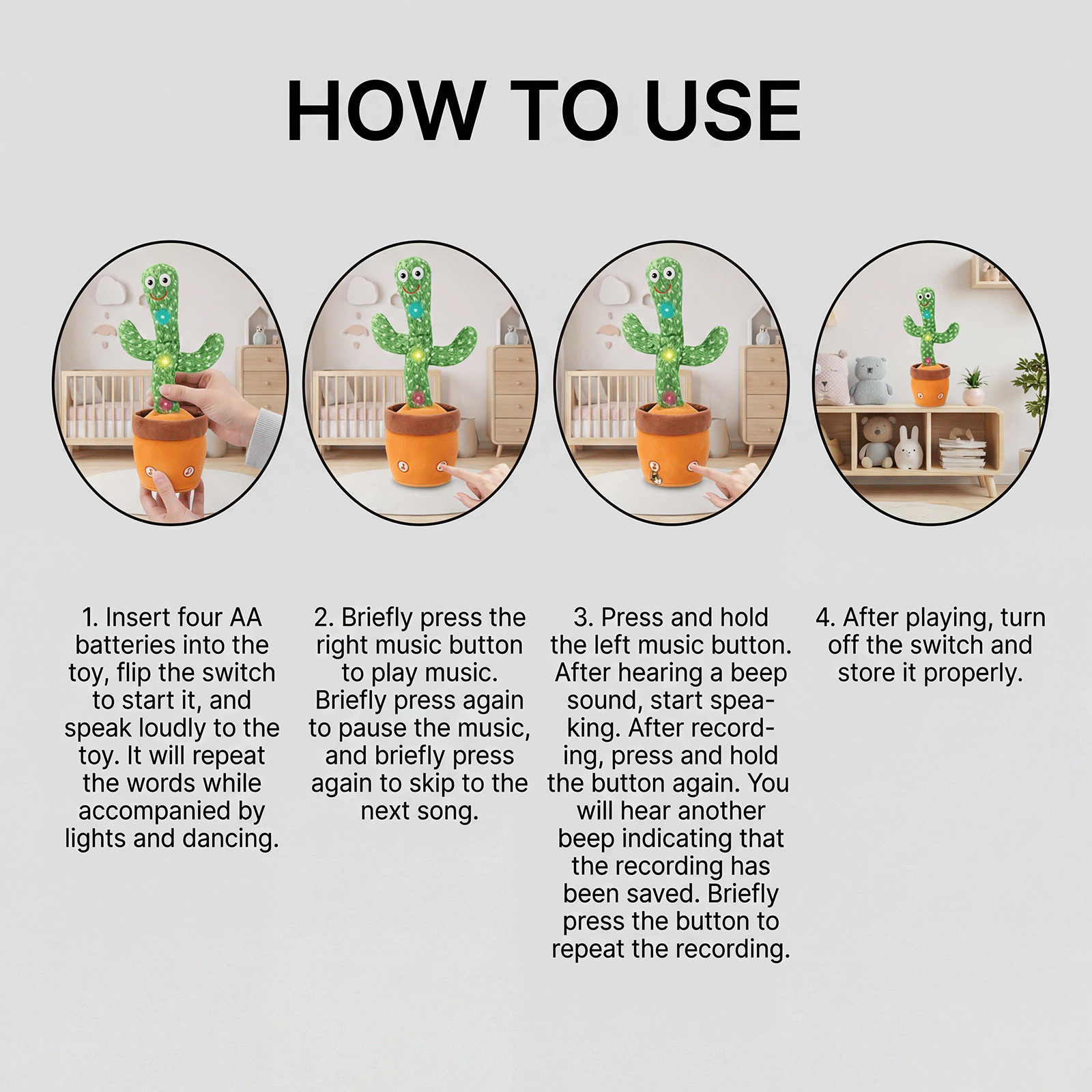 HOW TO USE

1. Insert four AA batteries into the toy, flip the switch to start it, and speak loudly to the toy. It will repeat the words while accompanied by lights and dancing.

2. Briefly press the right music button to play music. Briefly press again to pause the music, and briefly press again to skip to the next song.

3. Press and hold the left music button. After hearing a beep sound, start speaking. After recording, press and hold the button again. You will hear another beep indicating that the recording has been saved. Briefly press the button to repeat the recording.

4. After playing, turn off the switch and store it properly.