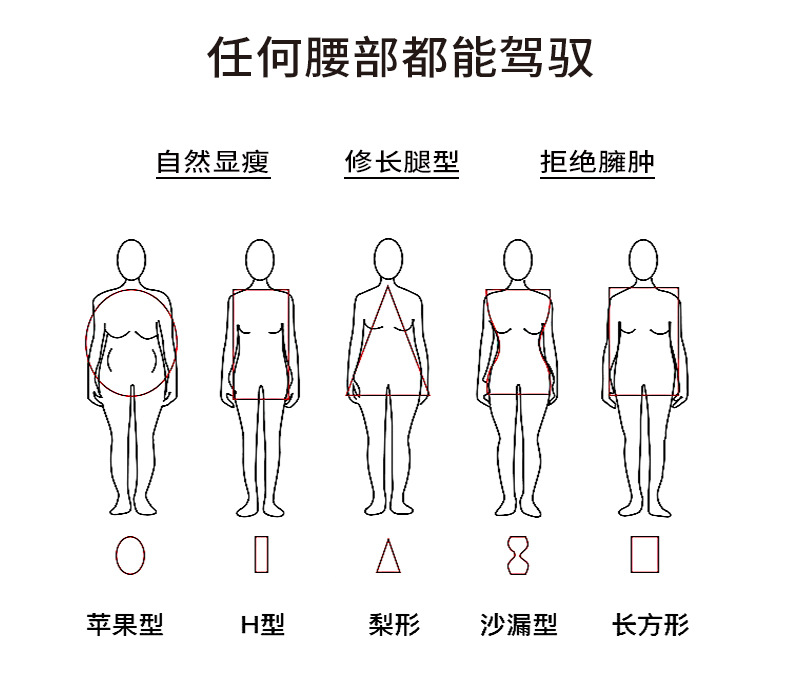 任何腰部都能驾驭

自然显瘦 修长腿型 拒绝臃肿

苹果型 H型 梨形 沙漏型 长方形